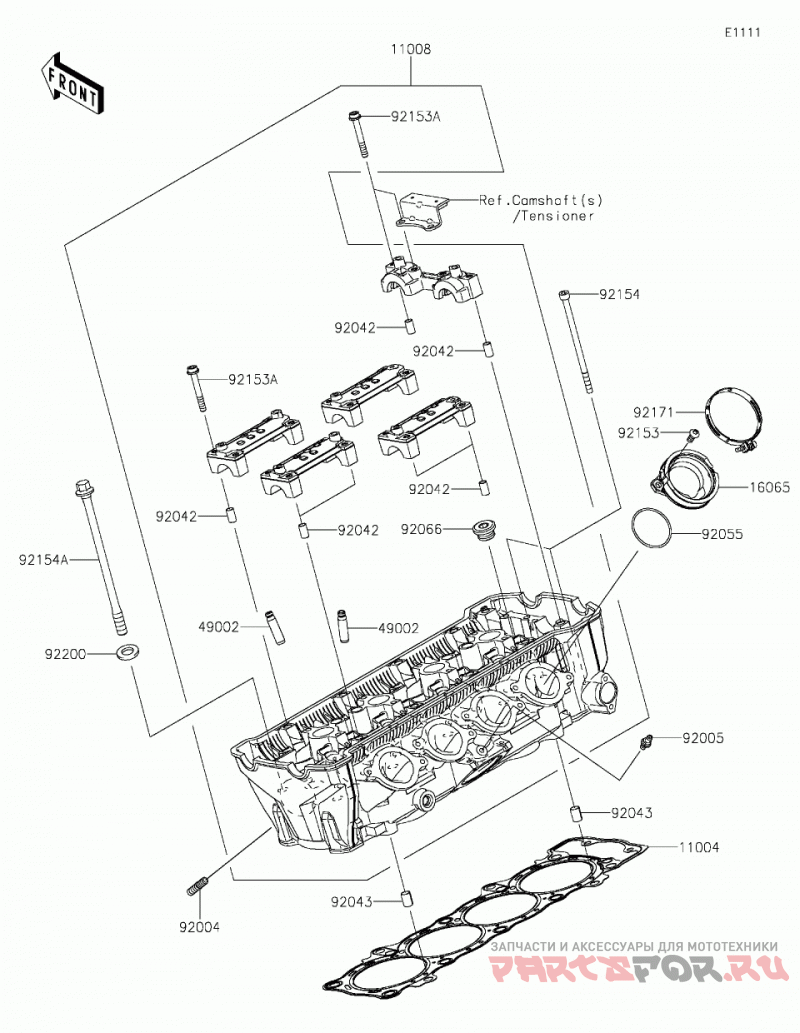 E1111

FRONT

11008

92153A

Ref.Camshaft(s) /Tensioner

92154

92042

92042

92153A

92171

92153

16065

92042

92042

92042

92066

92055

92154A

49002

49002

92200

92005

92043

11004

92004

92043

ЗАПЧАСТИ И АКСЕССУАРЫ ДЛЯ МОТОТЕХНИКИ

PARTSFOR.RU