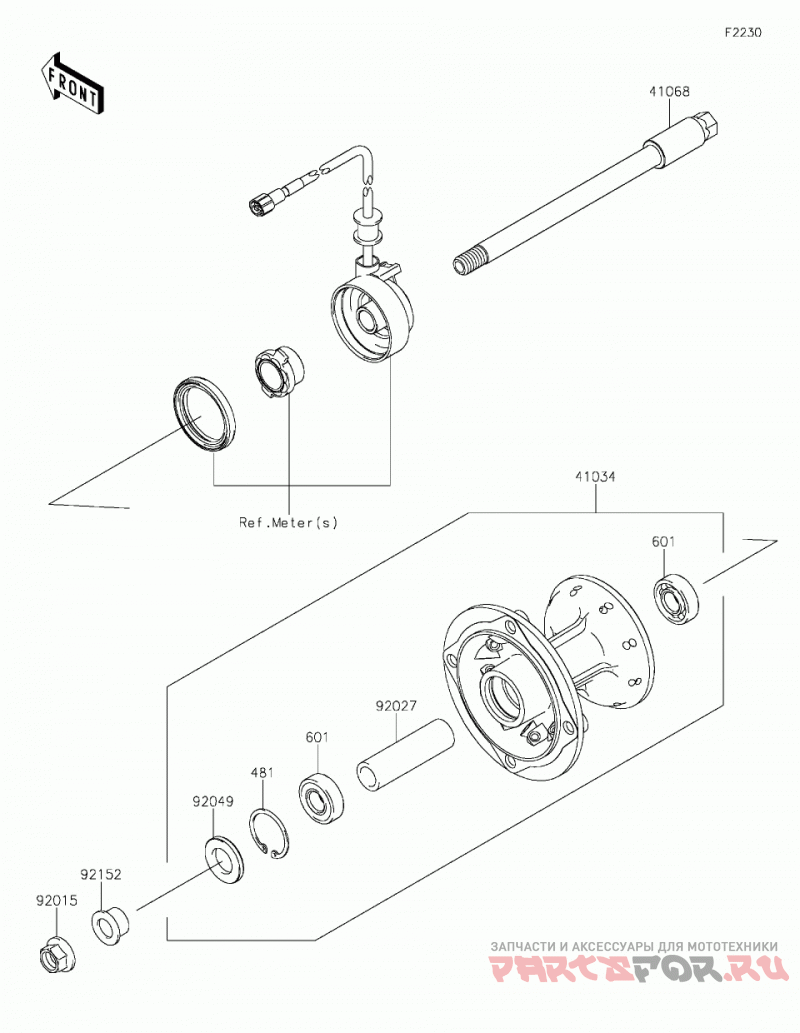 F2230

FRONT

41068

Ref.Meter(s)

41034

601

92027

601

481

92049

92152

92015

ЗАПЧАСТИ И АКСЕССУАРЫ ДЛЯ МОТОТЕХНИКИ
PARTSFOR.RU