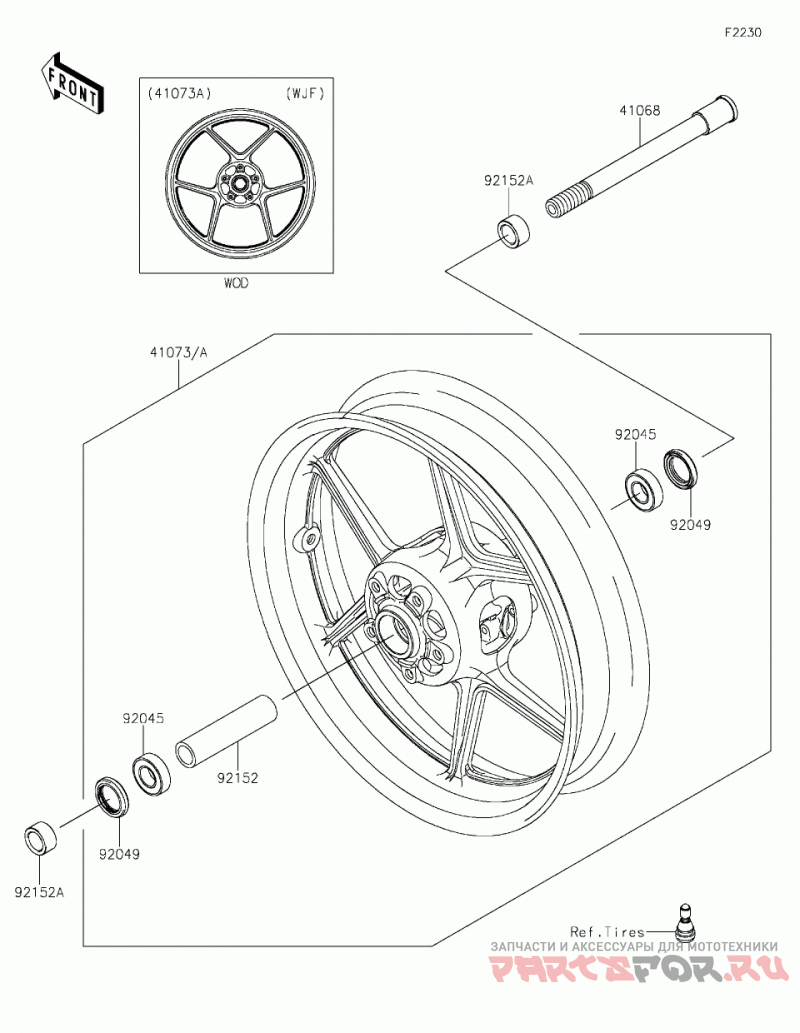 F2230

FRONT

(41073A) (WJF)

WOD

41068

92152A

41073/A

92045

92049

92045

92152

92049

92152A

Ref.Tires

ЗАПЧАСТИ И АКСЕССУАРЫ ДЛЯ МОТОТЕХНИКИ

PARTSFOR.RU