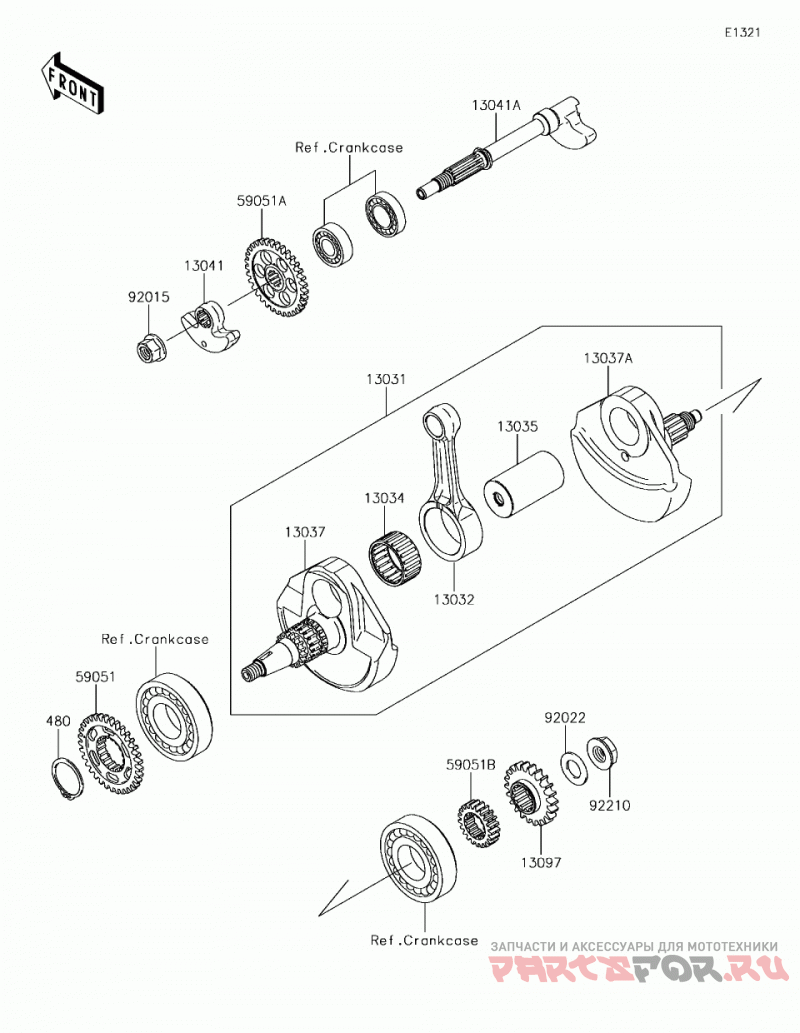 E1321

FRONT

13041A

Ref.Crankcase

59051A

13041

92015

13031

13037A

13035

13034

13037

13032

Ref.Crankcase

59051

480

92022

59051B

92210

13097

Ref.Crankcase

ЗАПЧАСТИ И АКСЕССУАРЫ ДЛЯ МОТОТЕХНИКИ
PARTSFOR.RU