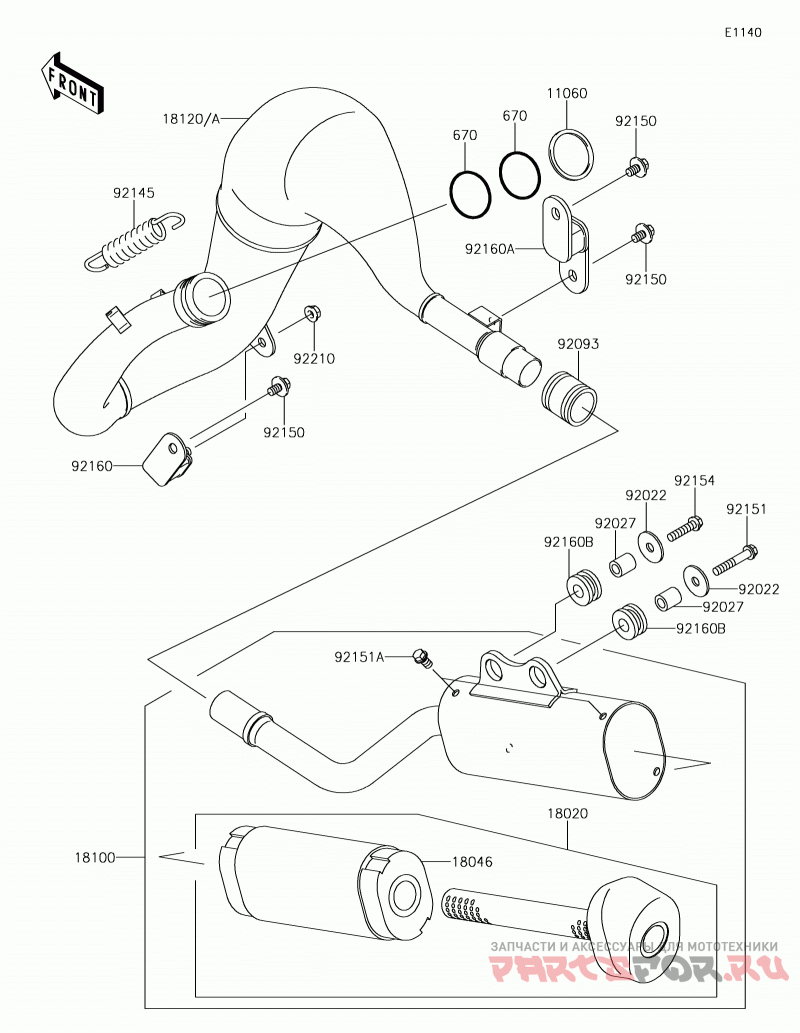 E1140

FRONT

18120/A

670

670

11060

92150

92145

92160A

92150

92210

92093

92150

92160

92154

92022

92151

92027

92160B

92022

92027

92160B

92151A

18020

18100

18046

ЗАПЧАСТИ И АКСЕССУАРЫ ДЛЯ МОТОТЕХНИКИ
PARTSFOR.RU