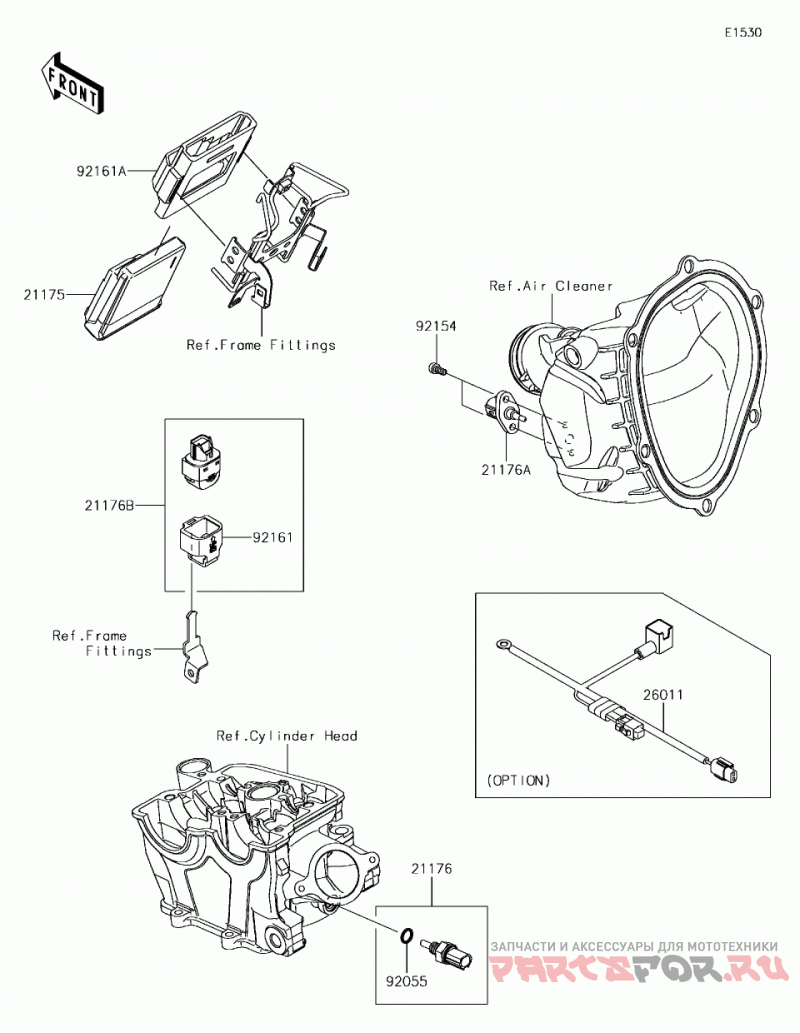 E1530

FRONT

92161A

21175

Ref.Frame Fittings

Ref.Air Cleaner

92154

21176A

21176B

92161

Ref.Frame Fittings

26011

(OPTION)

Ref.Cylinder Head

21176

92055

ЗАПЧАСТИ И АКСЕССУАРЫ ДЛЯ МОТОТЕХНИКИ
PARTSFOR.RU