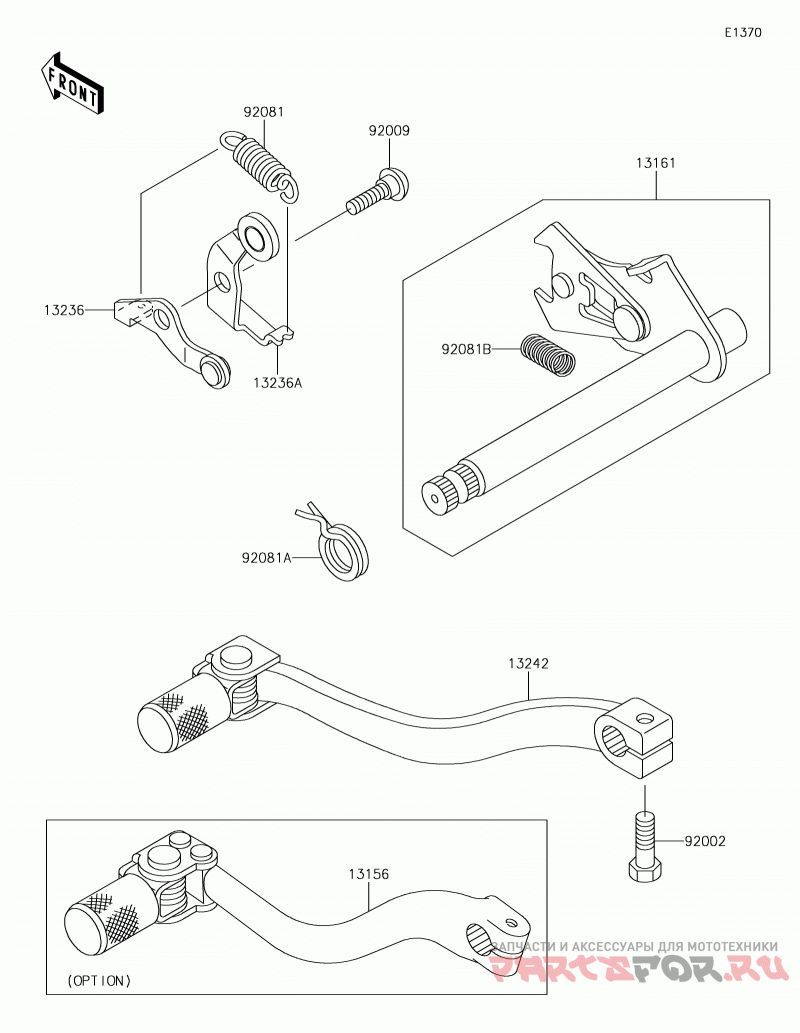 E1370

FRONT

92081

92009

13161

13236

13236A

92081B

92081A

13242

92002

13156

(OPTION)

ЗАПЧАСТИ И АКСЕССУАРЫ ДЛЯ МОТОТЕХНИКИ
PARTSFOR.RU