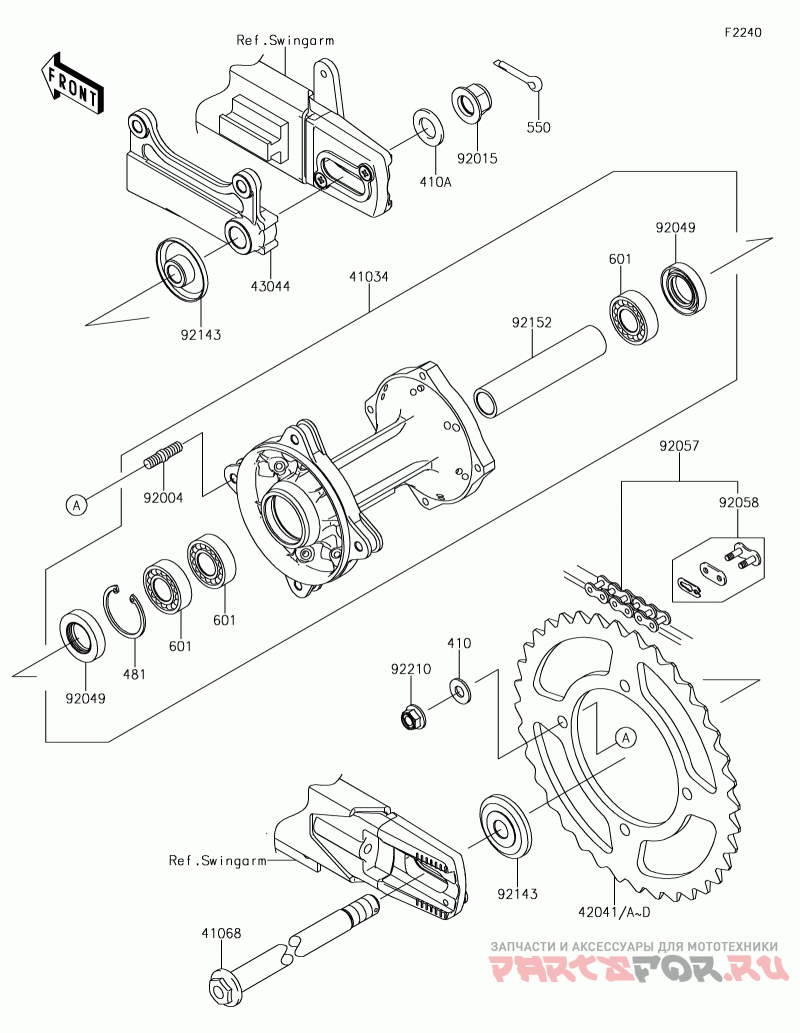 F2240

FRONT

Ref.Swingarm

550

92015

410A

43044

92143

41034

92049

601

92152

92057

92058

A

92004

601

601

481

92049

410

92210

A

92143

42041/A~D

Ref.Swingarm

41068

ЗАПЧАСТИ И АКСЕССУАРЫ ДЛЯ МОТОТЕХНИКИ
PARTSFOR.RU