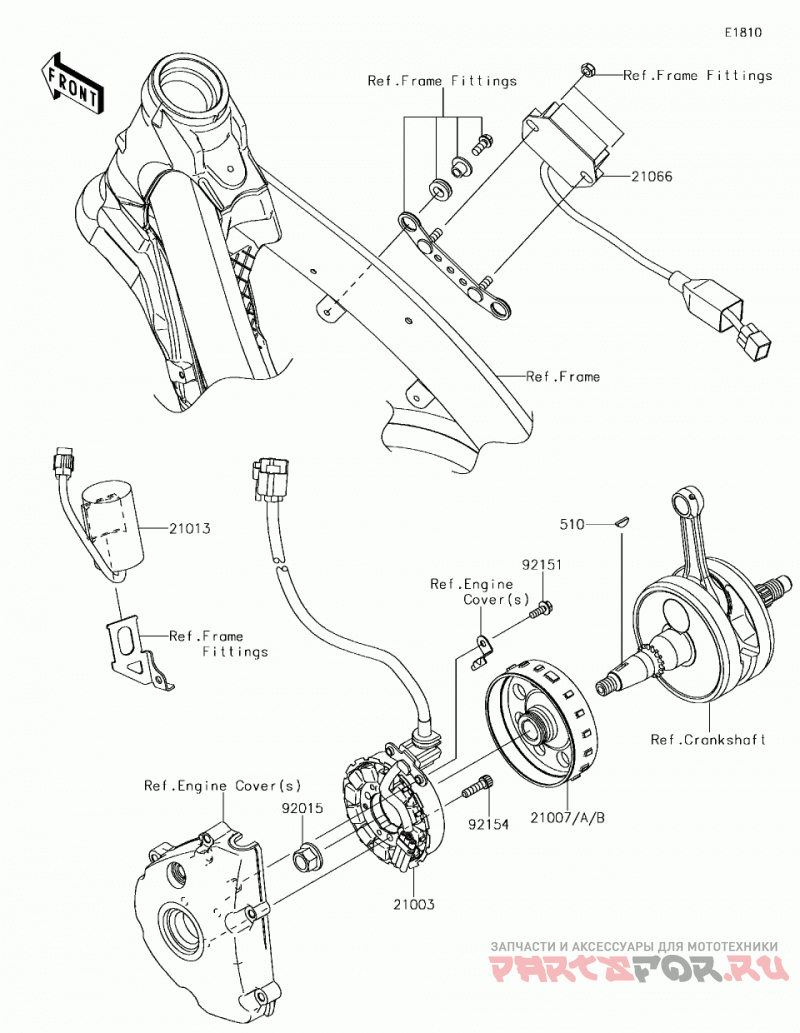 E1810

FRONT

Ref.Frame Fittings

Ref.Frame Fittings

21066

Ref.Frame

21013

Ref.Frame Fittings

510

92151

Ref.Engine Cover(s)

Ref.Crankshaft

Ref.Engine Cover(s)

92015

92154

21007/A/B

21003

ЗАПЧАСТИ И АКСЕССУАРЫ ДЛЯ МОТОТЕХНИКИ

PARTSFOR.RU