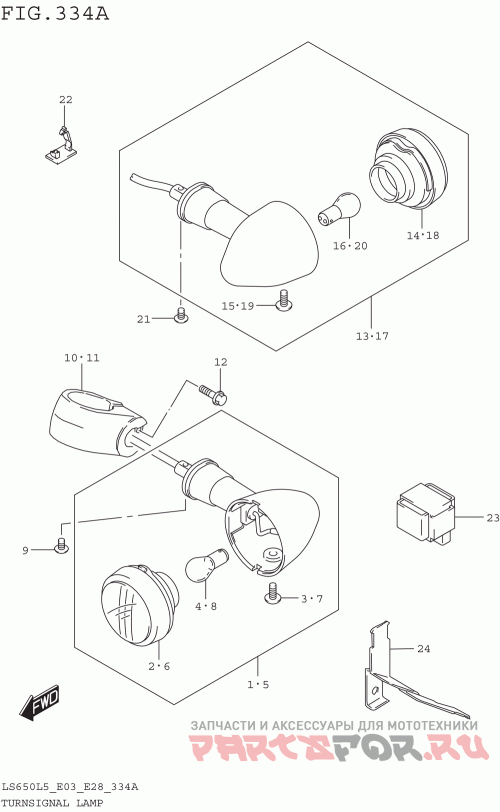 FIG.334A

22

16·20

14·18

15·19

21

13·17

10·11

12

23

9

4·8

3·7

2·6

1·5

24

FWD

ЗАПЧАСТИ И АКСЕССУАРЫ ДЛЯ МОТОТЕХНИКИ
PARTSFOR.RU

LS650L5_E03_E28_334A
TURNSIGNAL LAMP