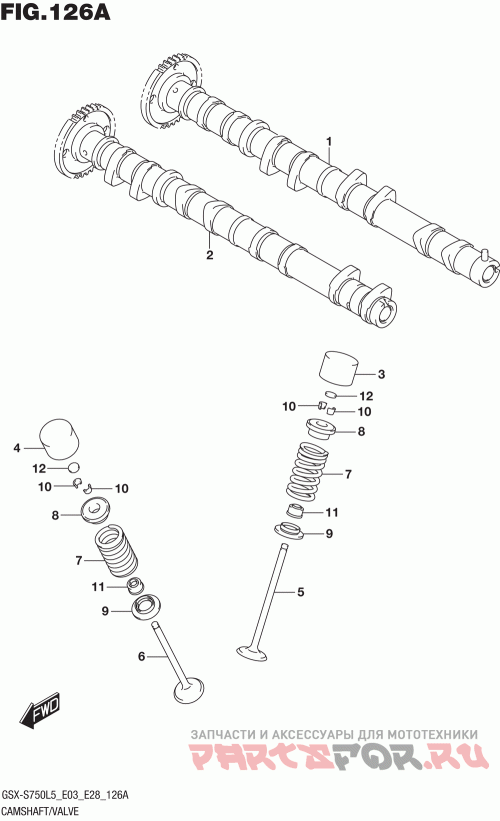 FIG.126A

1

2

3

12

10

10

8

7

11

9

5

4

12

10

10

8

7

11

9

6

FWD

ЗАПЧАСТИ И АКСЕССУАРЫ ДЛЯ МОТОТЕХНИКИ

PARTSFOR.RU

GSX-S750L5_E03_E28_126A
CAMSHAFT/VALVE