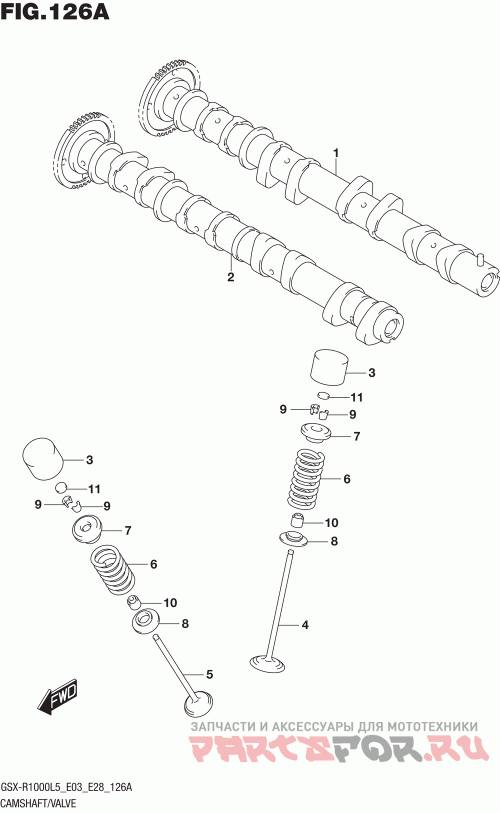 FIG.126A

1

2

3

11

9

9

7

6

10

8

4

3

11

9

9

7

6

10

8

5

FWD

ЗАПЧАСТИ И АКСЕССУАРЫ ДЛЯ МОТОТЕХНИКИ
PARTSFOR.RU

GSX-R1000L5_E03_E28_126A
CAMSHAFT/VALVE