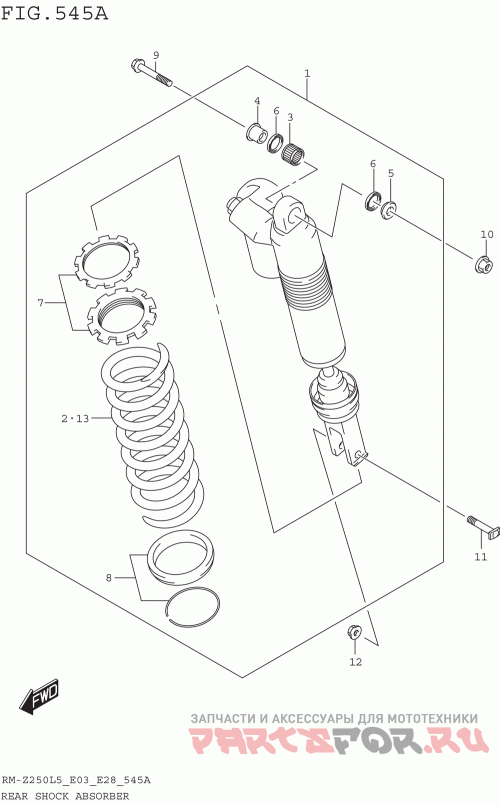 FIG.545A

9
1
4
6
3
6
5
10
7
2·13
8
11
12
FWD

ЗАПЧАСТИ И АКСЕССУАРЫ ДЛЯ МОТОТЕХНИКИ
PARTSFOR.RU

RM-Z250L5_E03_E28_545A
REAR SHOCK ABSORBER