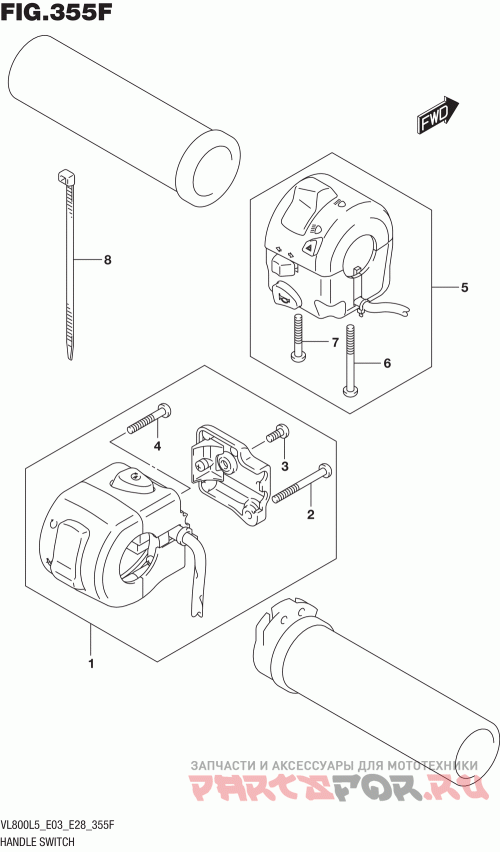 FIG.355F

FWD

8

5

7

6

4

3

2

1

ЗАПЧАСТИ И АКСЕССУАРЫ ДЛЯ МОТОТЕХНИКИ

PARTSFOR.RU

VL800L5_E03_E28_355F
HANDLE SWITCH