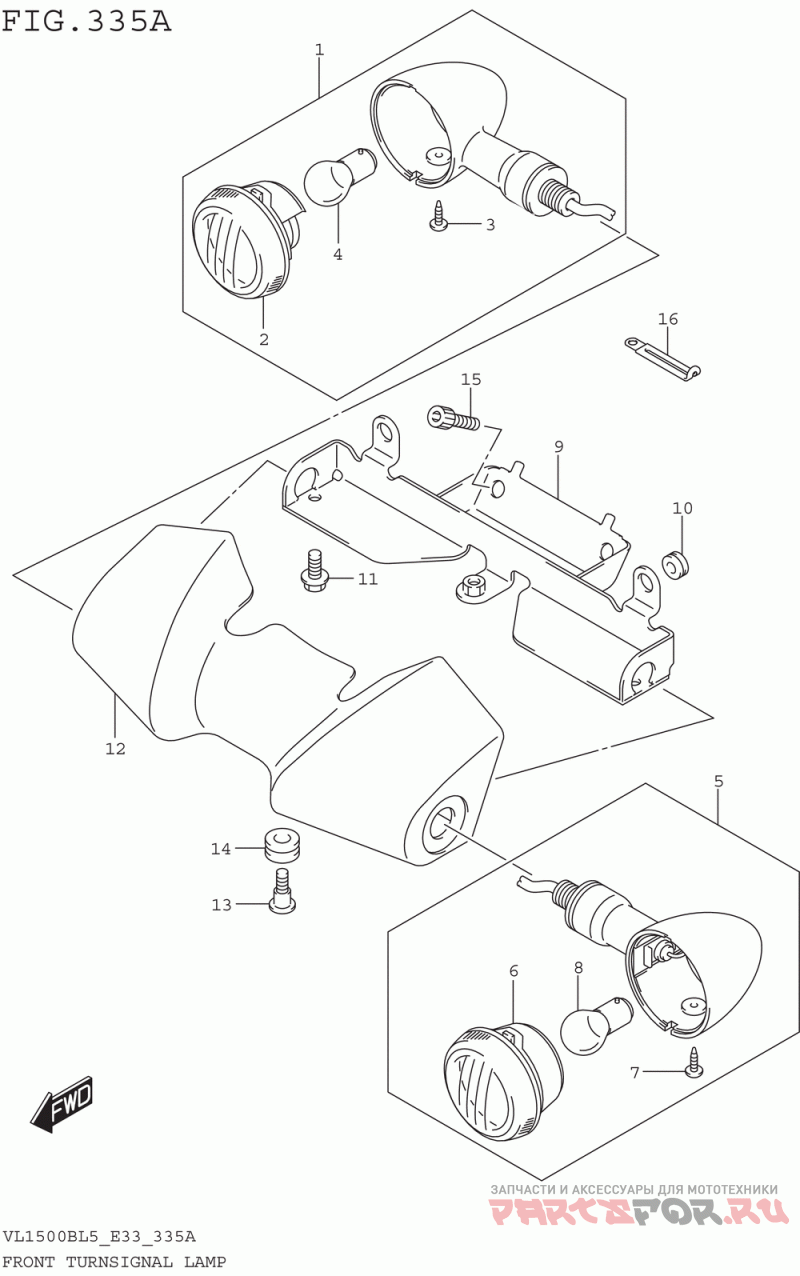 FIG.335A

1
3
4
2
16
15
9
10
11
12
5
14
13
6
8
7
FWD

ЗАПЧАСТИ И АКСЕССУАРЫ ДЛЯ МОТОТЕХНИКИ
PARTSFOR.RU

VL1500BL5_E33_335A
FRONT TURNSIGNAL LAMP