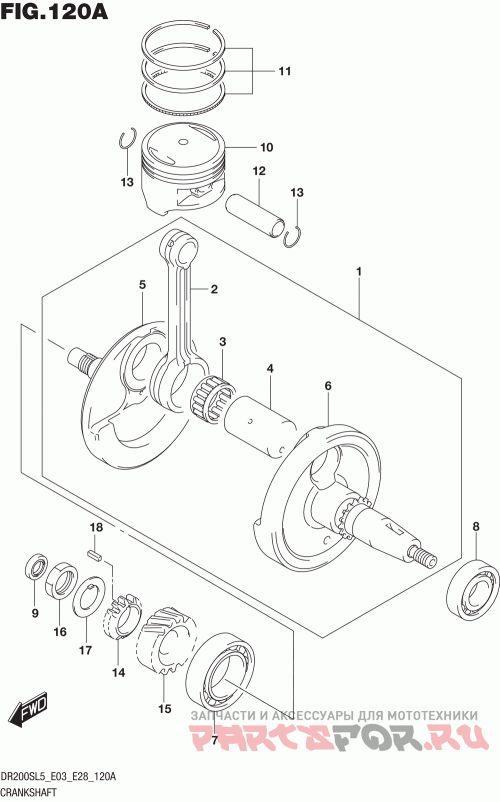 FIG.120A

11

10

13

12

13

1

5

2

3

4

6

18

8

9

16

17

14

15

7

FWD

ЗАПЧАСТИ И АКСЕССУАРЫ ДЛЯ МОТОТЕХНИКИ

PARTSFOR.RU

DR200SL5_E03_E28_120A
CRANKSHAFT