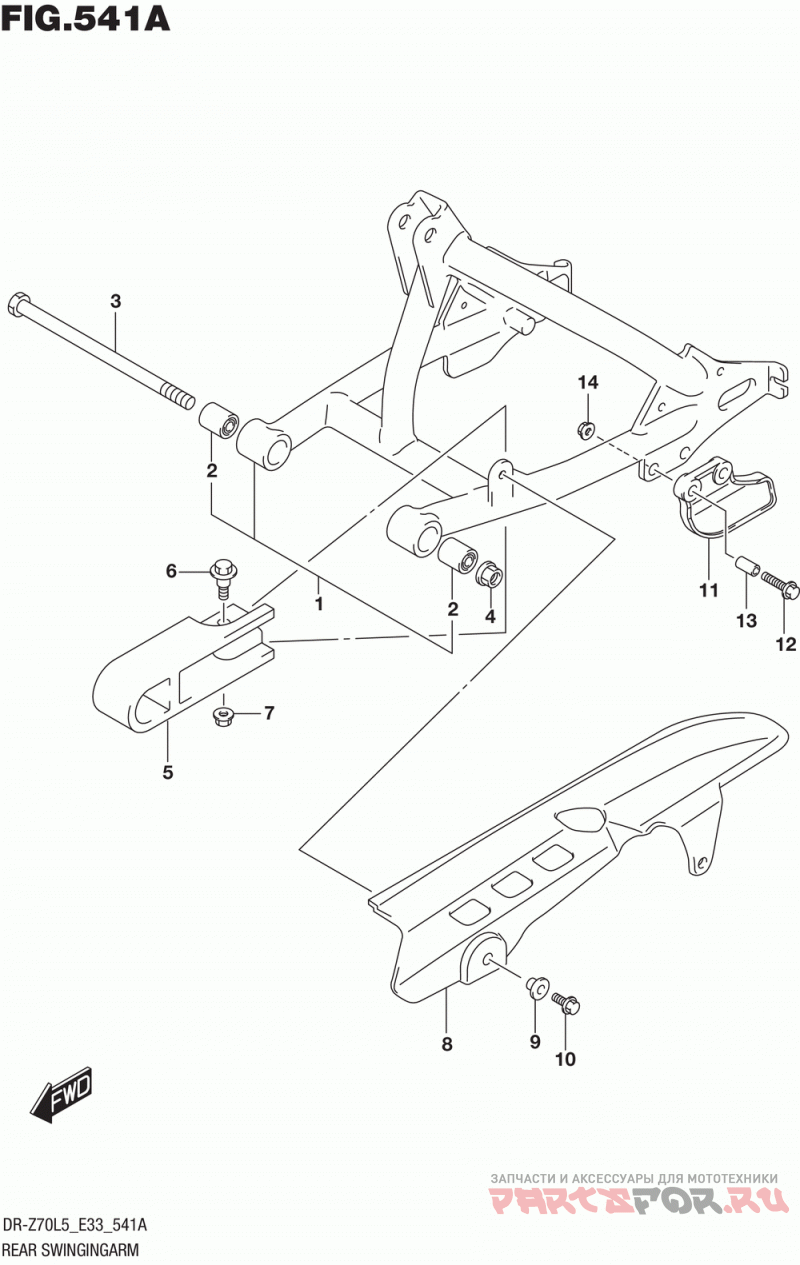 FIG.541A

3
14
2
6
1
2
4
11
13
12
7
5
8
9
10

FWD

ЗАПЧАСТИ И АКСЕССУАРЫ ДЛЯ МОТОТЕХНИКИ
PARTSFOR.RU

DR-Z70L5_E33_541A
REAR SWINGINGARM