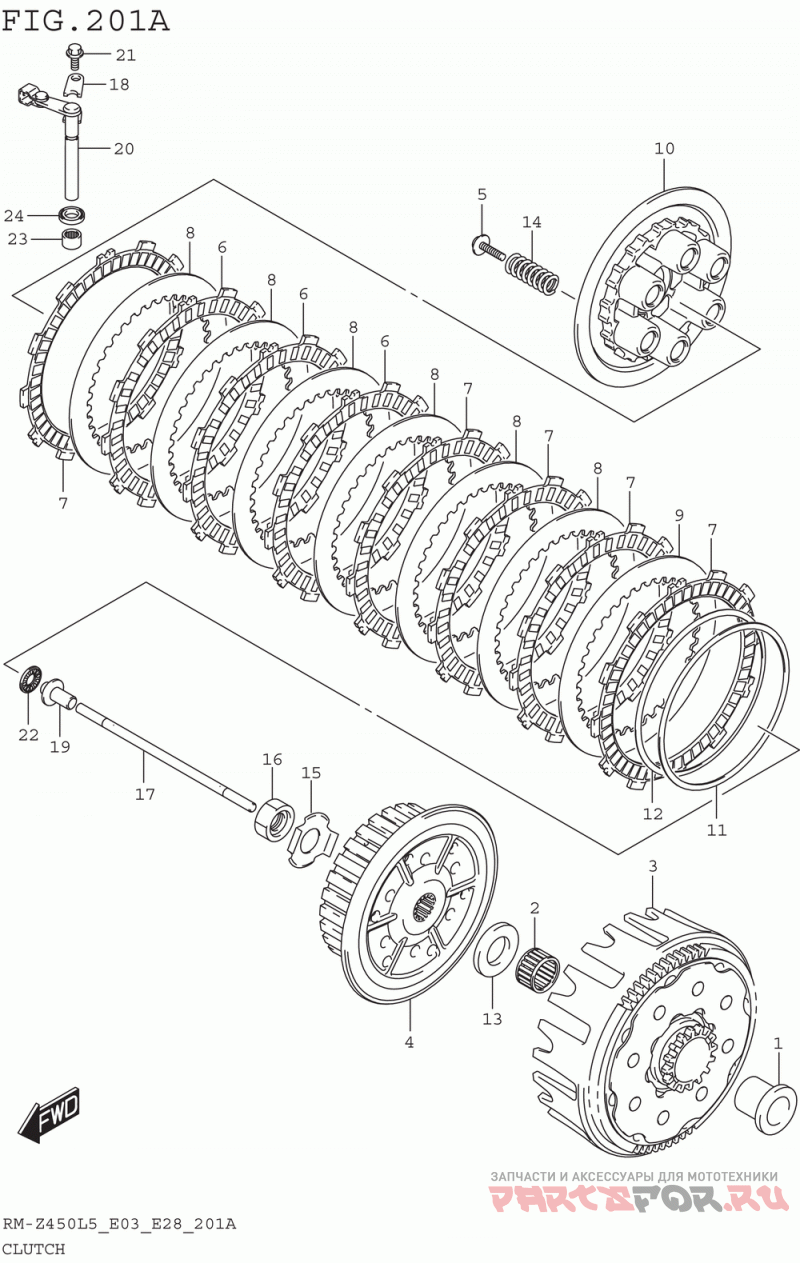 FIG.201A

21
18
20
24
23
10
5
14
8
6
8
6
8
6
8
7
8
7
8
7
9
7
7
22
19
17
16
15
12
11
3
2
4
13
1
FWD

ЗАПЧАСТИ И АКСЕССУАРЫ ДЛЯ МОТОТЕХНИКИ
PARTSFOR.RU

RM-Z450L5_E03_E28_201A
CLUTCH