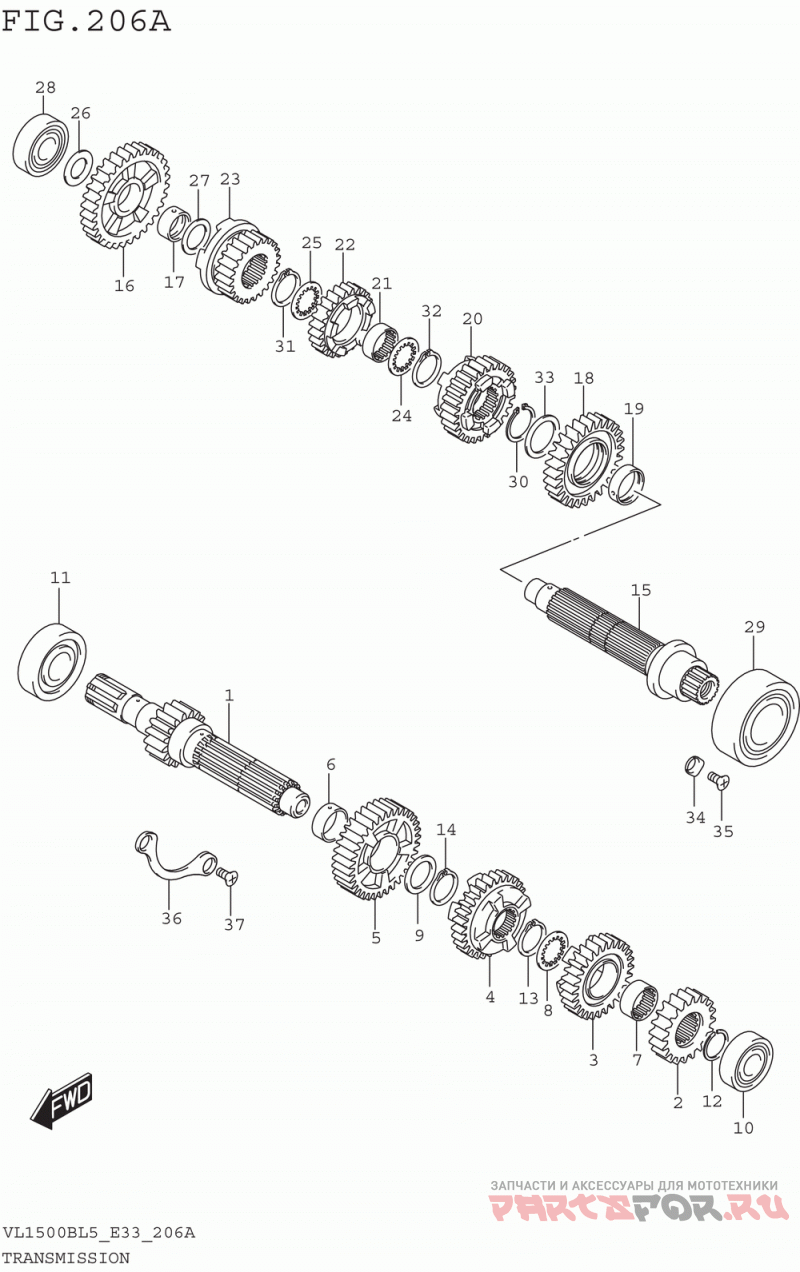 FIG.206A

28
26
27
23
16
17
25
22
21
31
32
20
24
33
18
19
30
11
15
29
1
6
34
35
14
36
37
5
9
4
13
8
3
7
2
12
10
FWD

ЗАПЧАСТИ И АКСЕССУАРЫ ДЛЯ МОТОТЕХНИКИ
PARTSFOR.RU

VL1500BL5_E33_206A
TRANSMISSION