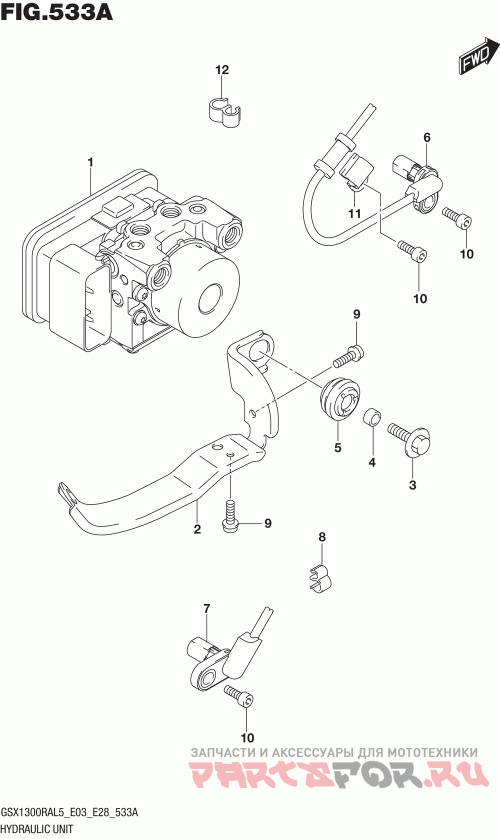 FIG.533A

FWD

12

1

6

11

10

10

9

5

4

3

2

9

8

7

10

ЗАПЧАСТИ И АКСЕССУАРЫ ДЛЯ МОТОТЕХНИКИ
PARTSFOR.RU

GSX1300RAL5_E03_E28_533A
HYDRAULIC UNIT