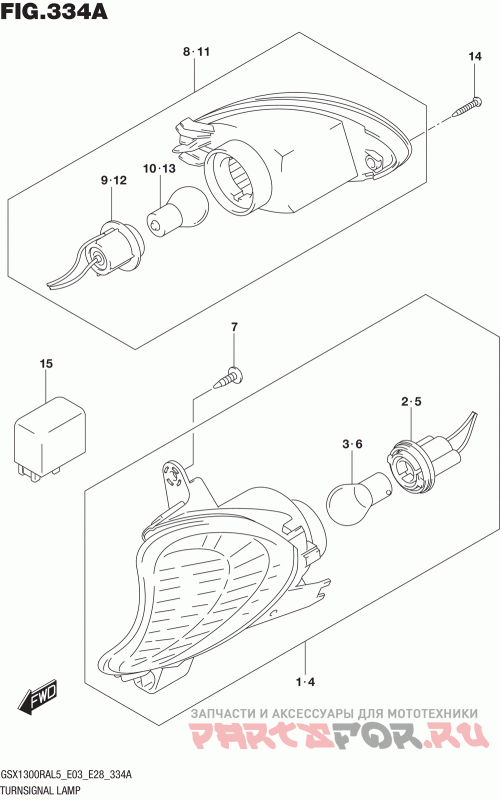 FIG.334A

8·11

14

9·12

10·13

7

15

2·5

3·6

1·4

FWD

ЗАПЧАСТИ И АКСЕССУАРЫ ДЛЯ МОТОТЕХНИКИ
PARTSFOR.RU

GSX1300RAL5_E03_E28_334A
TURNSIGNAL LAMP