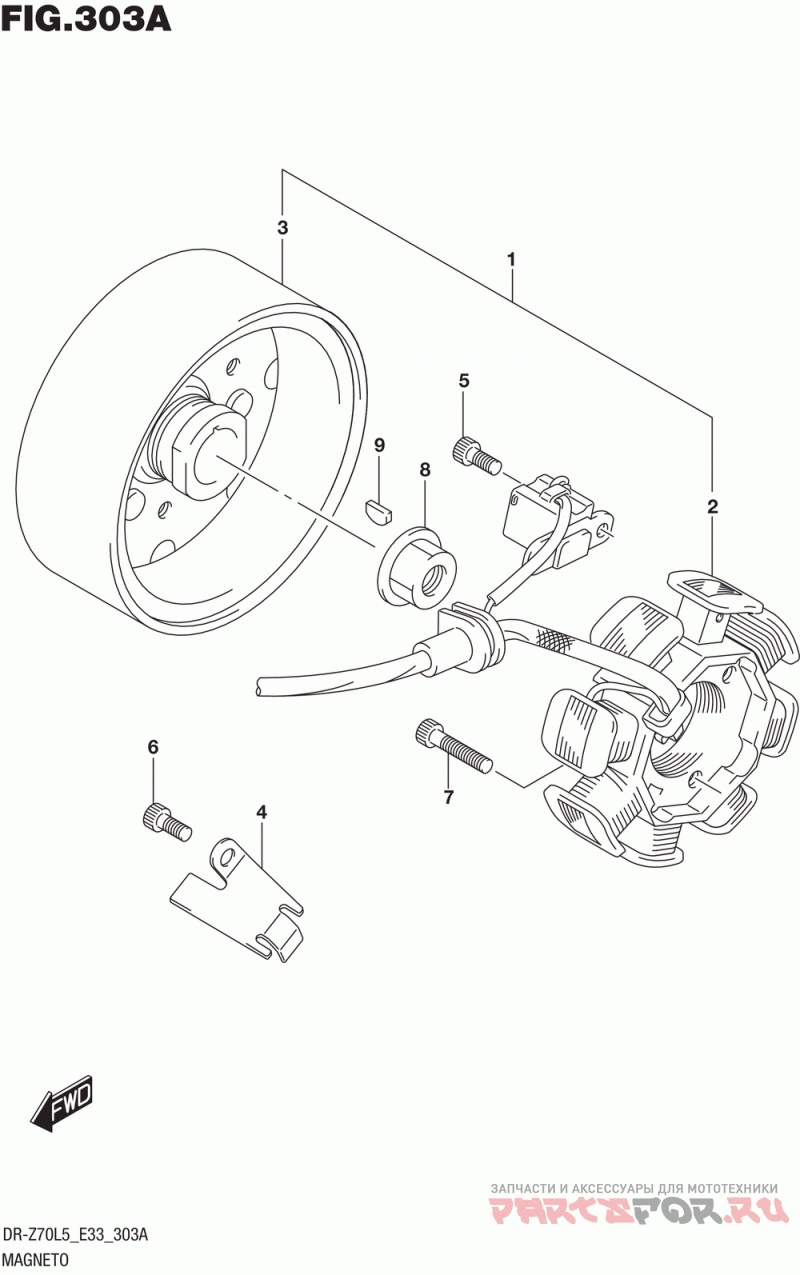 FIG.303A

3

1

5

9

8

2

6

7

4

FWD

ЗАПЧАСТИ И АКСЕССУАРЫ ДЛЯ МОТОТЕХНИКИ
PARTSFOR.RU

DR-Z70L5_E33_303A
MAGNETO