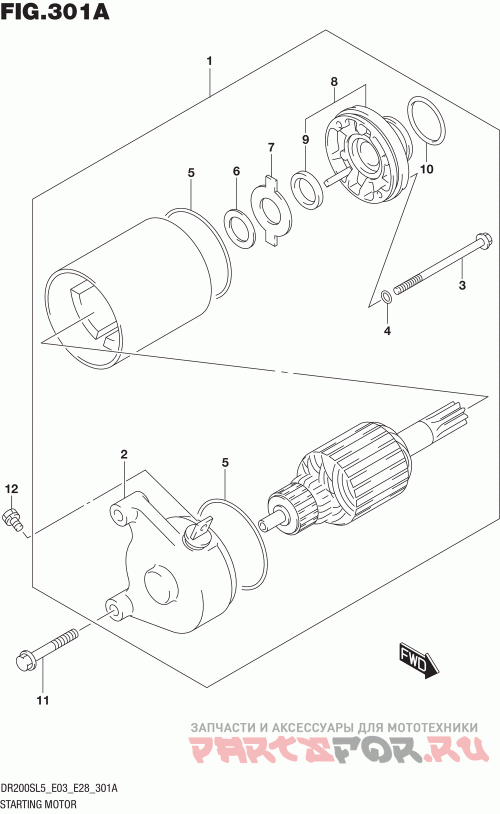 FIG.301A

1
8
9
7
6
5
10
3
4
2
5
12
11
FWD

ЗАПЧАСТИ И АКСЕССУАРЫ ДЛЯ МОТОТЕХНИКИ
PARTSFOR.RU

DR200SL5_E03_E28_301A
STARTING MOTOR