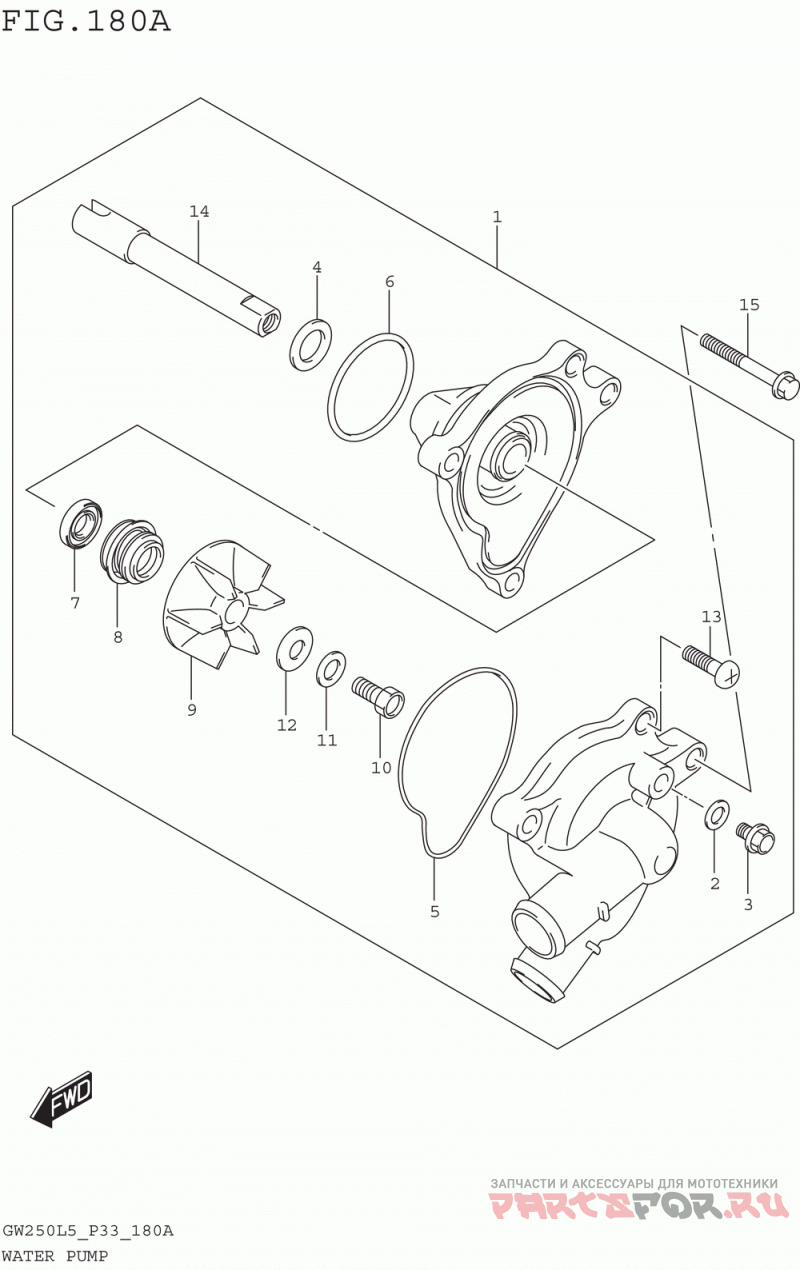 FIG.180A

14
1
4
6
15
7
8
9
12
11
10
13
5
2
3

FWD

ЗАПЧАСТИ И АКСЕССУАРЫ ДЛЯ МОТОТЕХНИКИ
PARTSFOR.RU

GW250L5_P33_180A
WATER PUMP