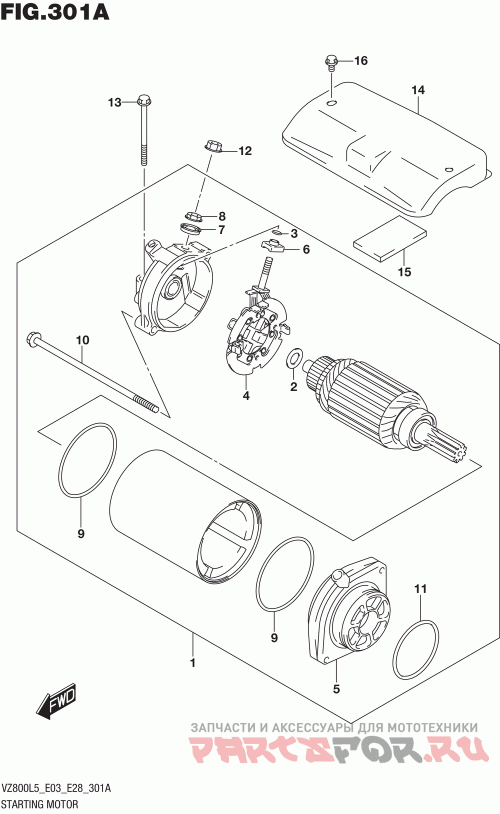 FIG.301A

16
14
13
12
8
7
3
6
15
10
4
2
9
9
11
1
5
FWD

ЗАПЧАСТИ И АКСЕССУАРЫ ДЛЯ МОТОТЕХНИКИ
PARTSFOR.RU

VZ800L5_E03_E28_301A
STARTING MOTOR