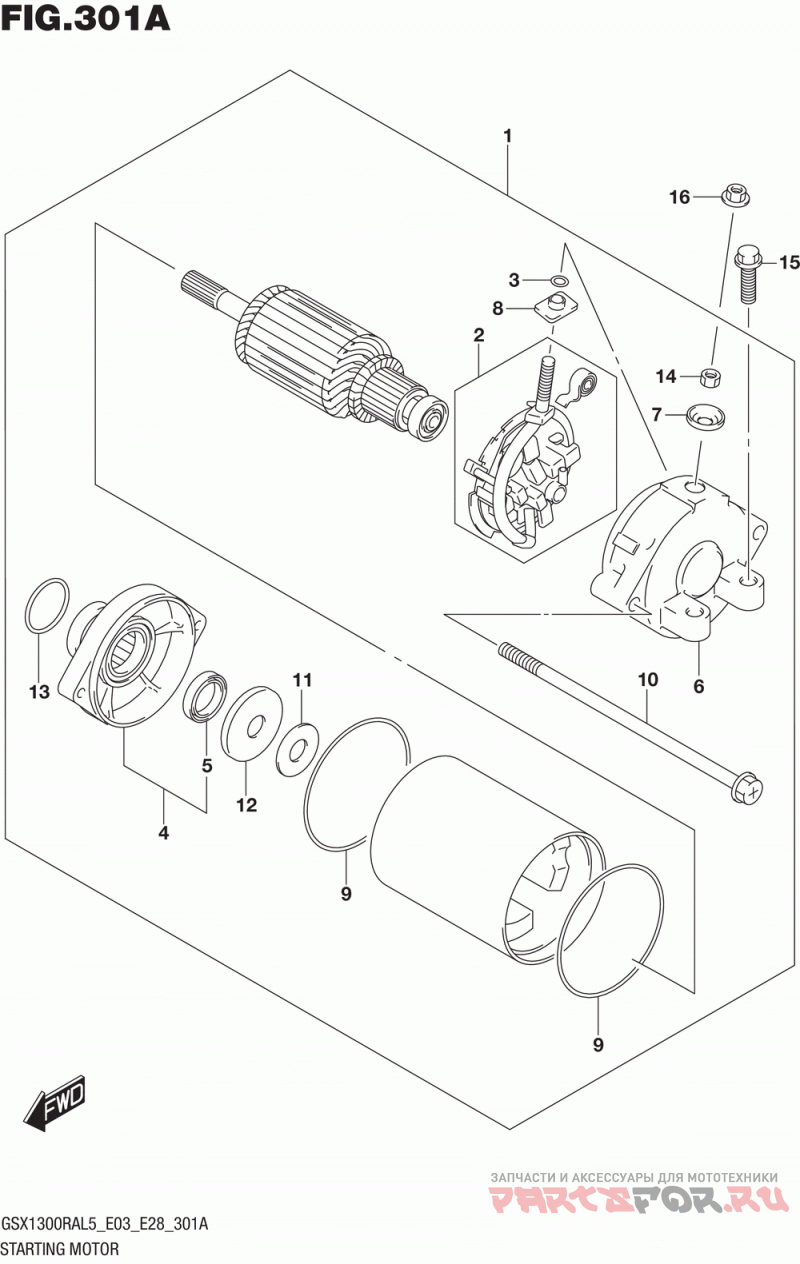 FIG.301A

1

16

15

3

8

2

14

7

13

11

10

6

5

12

4

9

9

FWD

ЗАПЧАСТИ И АКСЕССУАРЫ ДЛЯ МОТОТЕХНИКИ
PARTSFOR.RU

GSX1300RAL5_E03_E28_301A
STARTING MOTOR