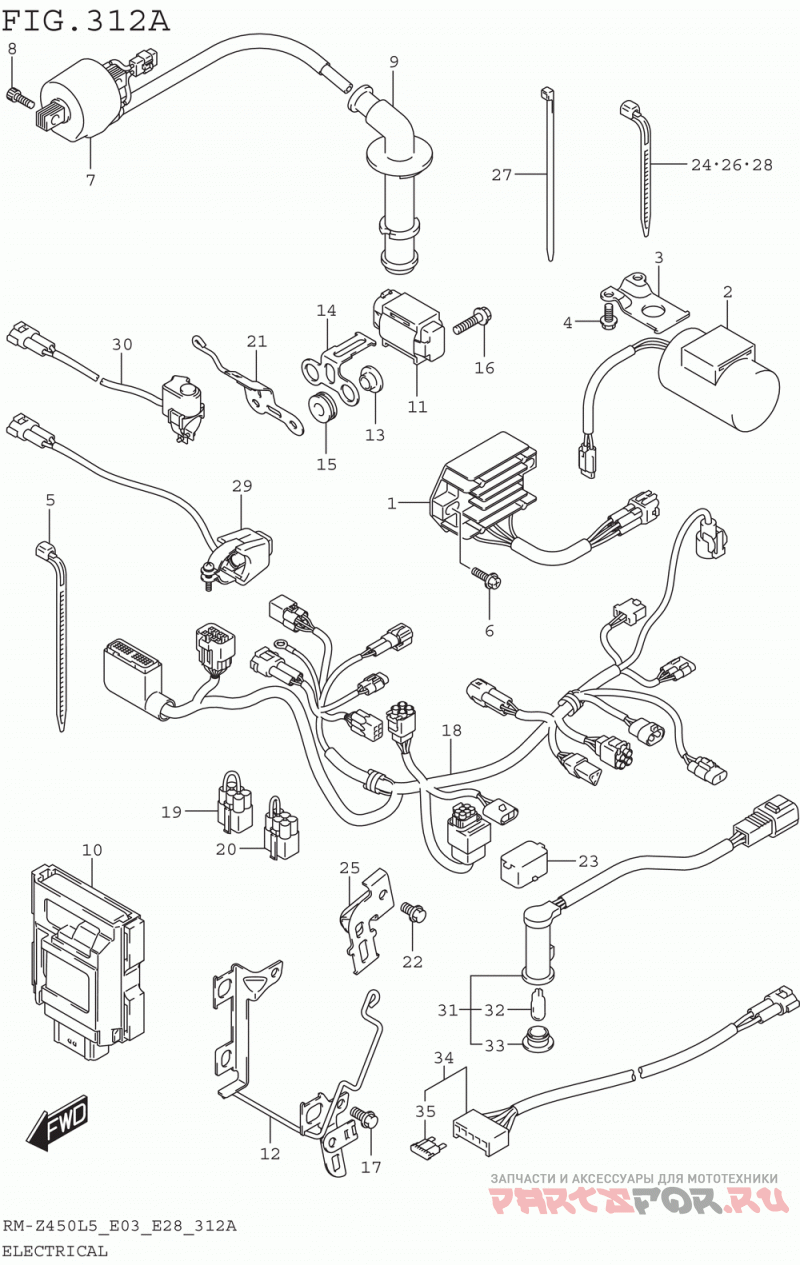 FIG.312A

8
7
9
27
24·26·28
3
4
2
30
21
14
16
11
13
15
5
29
1
6
18
19
20
10
25
22
23
31
32
33
34
35
12
17
FWD

ЗАПЧАСТИ И АКСЕССУАРЫ ДЛЯ МОТОТЕХНИКИ
PARTSFOR.RU

RM-Z450L5_E03_E28_312A
ELECTRICAL