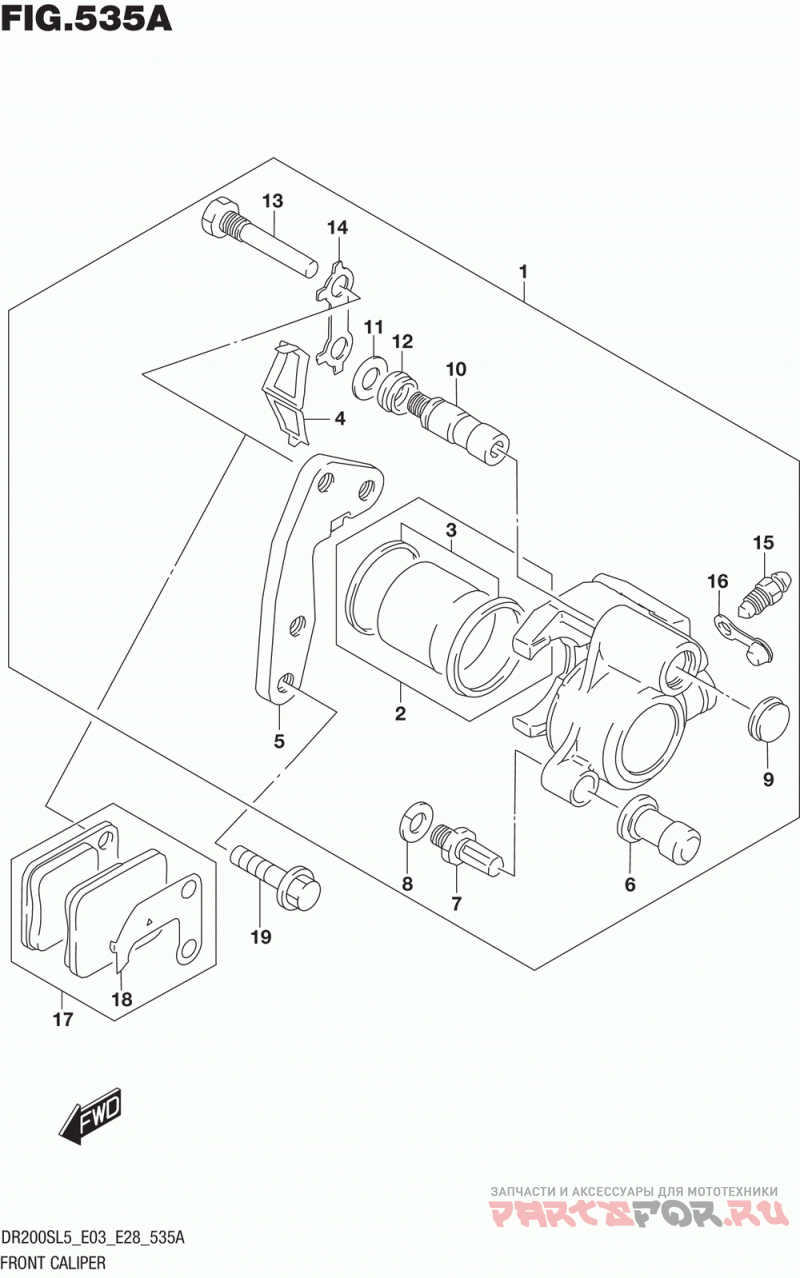 FIG.535A

13
14
1
11
12
10
4
3
15
16
2
5
9
8
7
6
19
18
17

FWD

ЗАПЧАСТИ И АКСЕССУАРЫ ДЛЯ МОТОТЕХНИКИ
PARTSFOR.RU

DR200SL5_E03_E28_535A
FRONT CALIPER