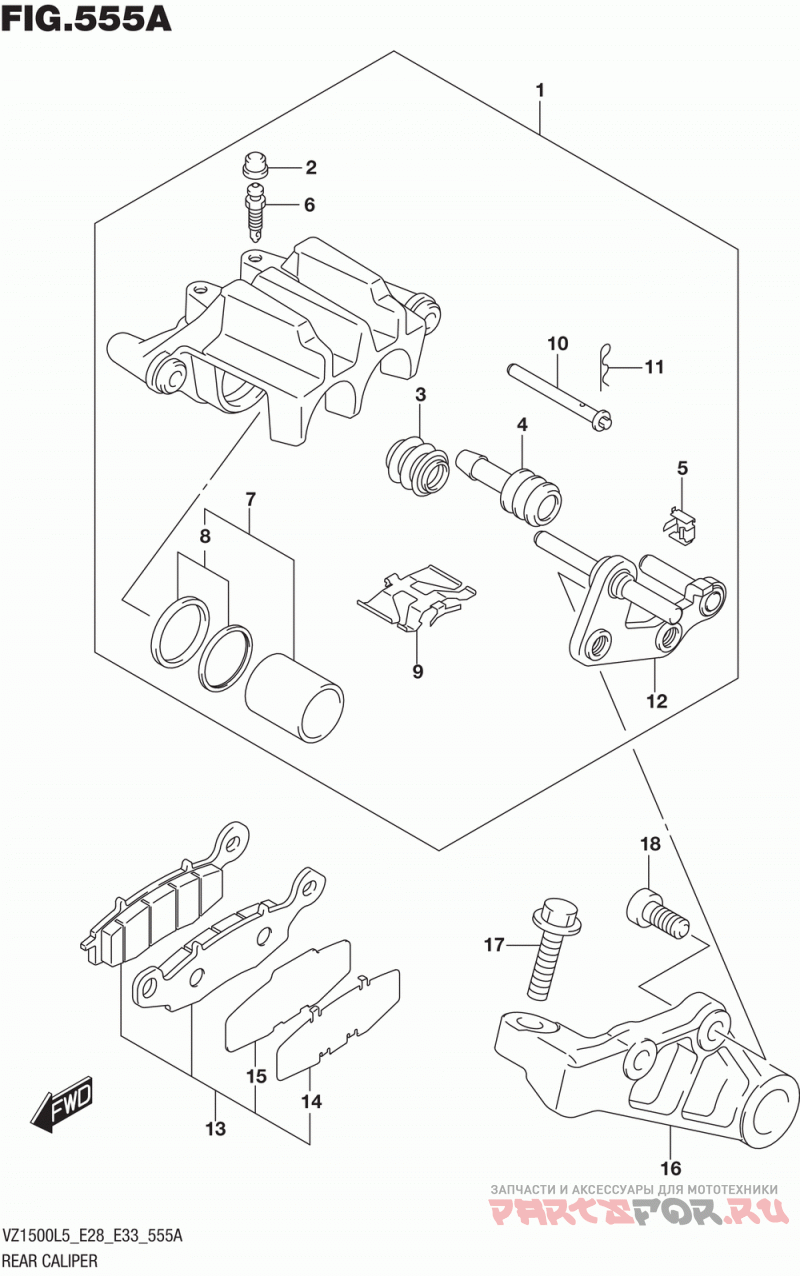 FIG.555A

1
2
6
10
11
3
4
5
7
8
9
12
18
17
15
14
13
16
FWD

ЗАПЧАСТИ И АКСЕССУАРЫ ДЛЯ МОТОТЕХНИКИ
PARTSFOR.RU

VZ1500L5_E28_E33_555A
REAR CALIPER