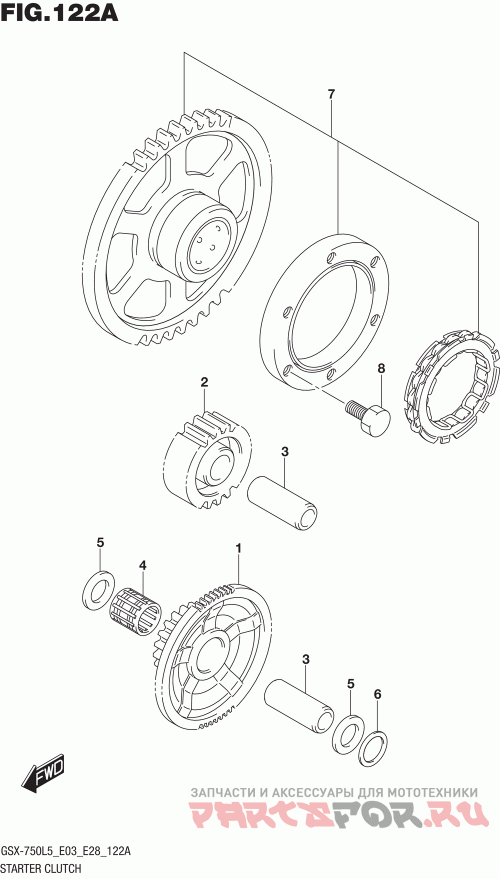 FIG.122A

7

8

2

3

5

4

1

3

5

6

FWD

ЗАПЧАСТИ И АКСЕССУАРЫ ДЛЯ МОТОТЕХНИКИ
PARTSFOR.RU

GSX-750L5_E03_E28_122A
STARTER CLUTCH