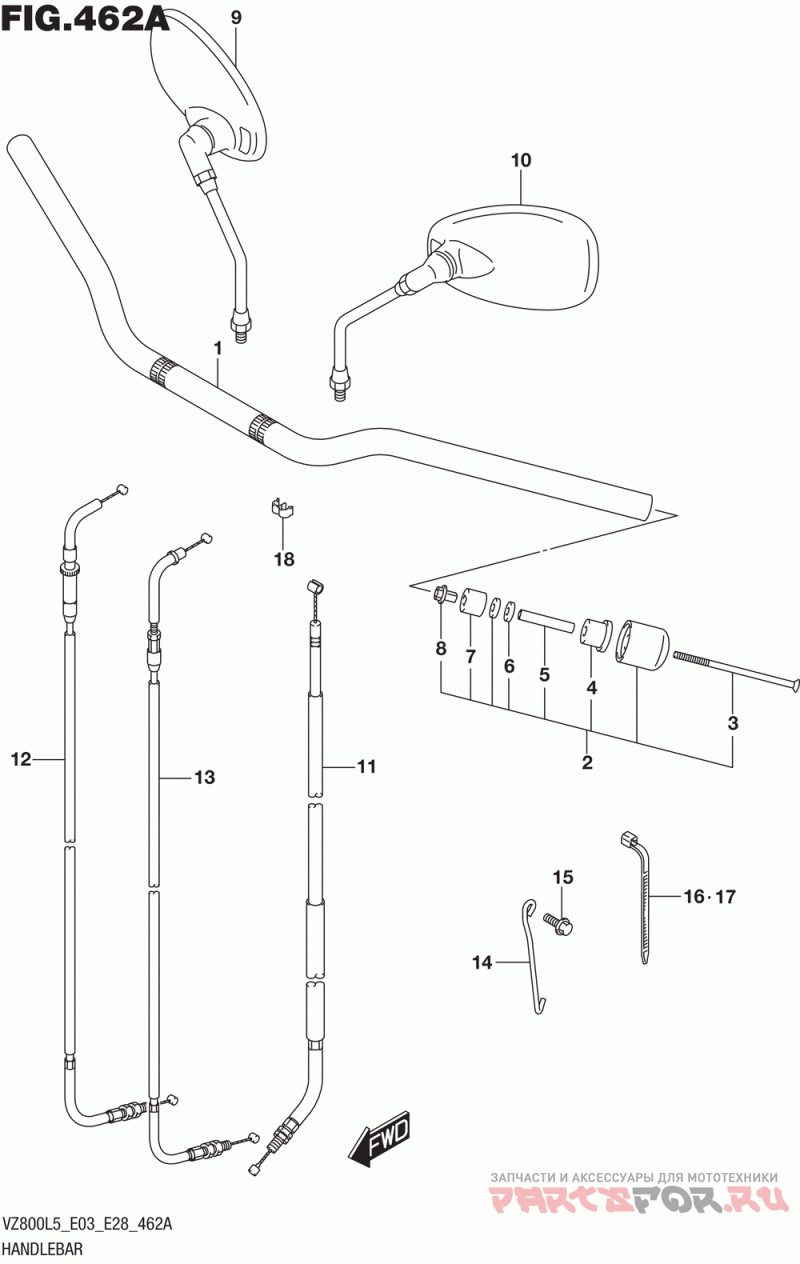 FIG.462A

9

10

1

18

8 7 6 5 4

3

2

12

13

11

15

16·17

14

FWD

ЗАПЧАСТИ И АКСЕССУАРЫ ДЛЯ МОТОТЕХНИКИ
PARTSFOR.RU

VZ800L5_E03_E28_462A
HANDLEBAR