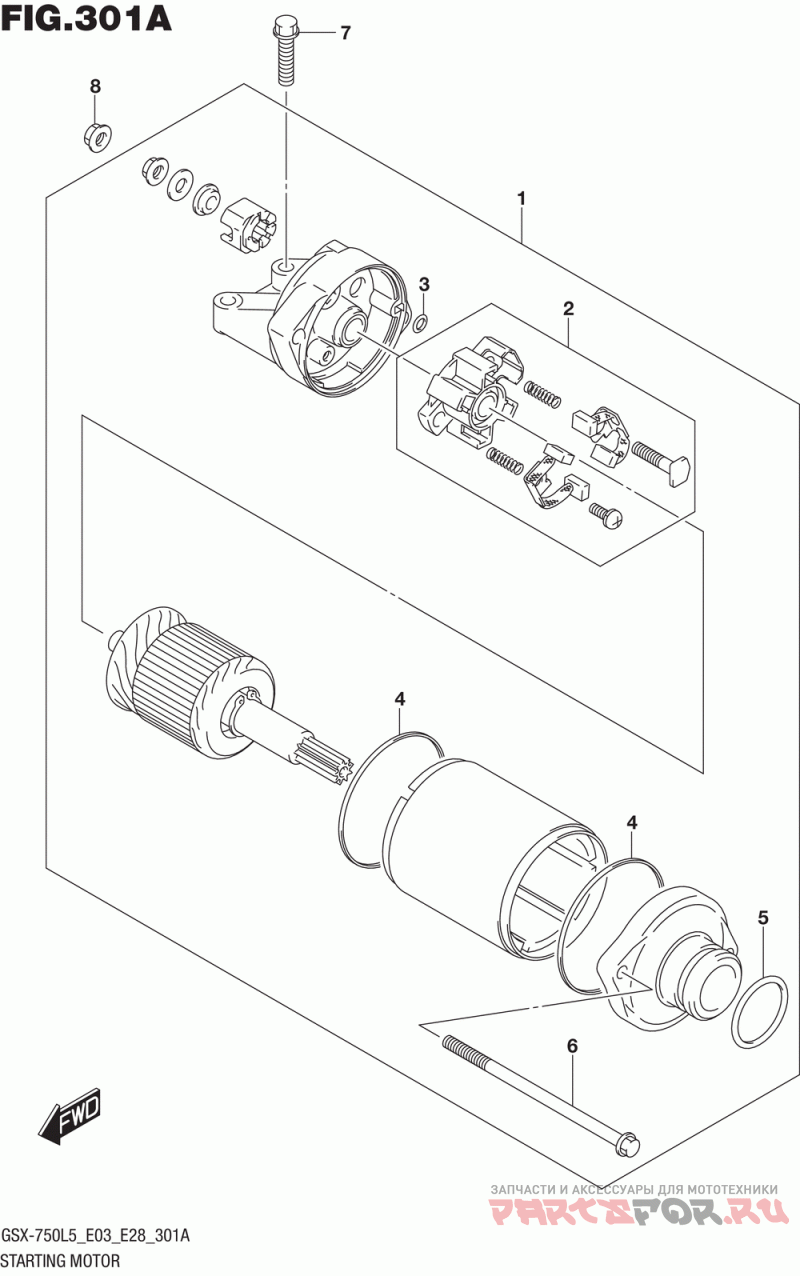 FIG.301A

7

8

1

3

2

4

4

5

6

FWD

ЗАПЧАСТИ И АКСЕССУАРЫ ДЛЯ МОТОТЕХНИКИ
PARTSFOR.RU

GSX-750L5_E03_E28_301A
STARTING MOTOR