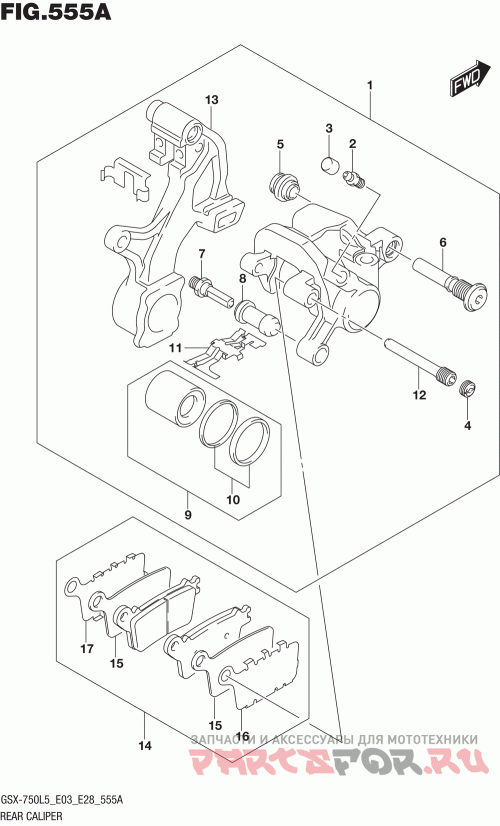 FIG.555A

FWD

1
13
3
2
5
6
7
8
11
12
4
9
10
17
15
15
16
14

ЗАПЧАСТИ И АКСЕССУАРЫ ДЛЯ МОТОТЕХНИКИ
PARTSFOR.RU

GSX-750L5_E03_E28_555A
REAR CALIPER