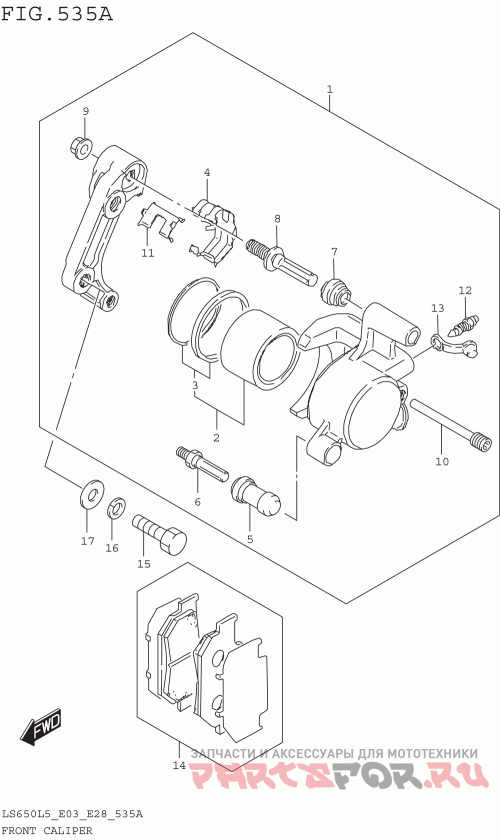 FIG.535A

1
9
4
8
11
7
12
13
3
2
10
6
5
17
16
15
14

FWD

ЗАПЧАСТИ И АКСЕССУАРЫ ДЛЯ МОТОТЕХНИКИ
PARTSFOR.RU

LS650L5_E03_E28_535A
FRONT CALIPER