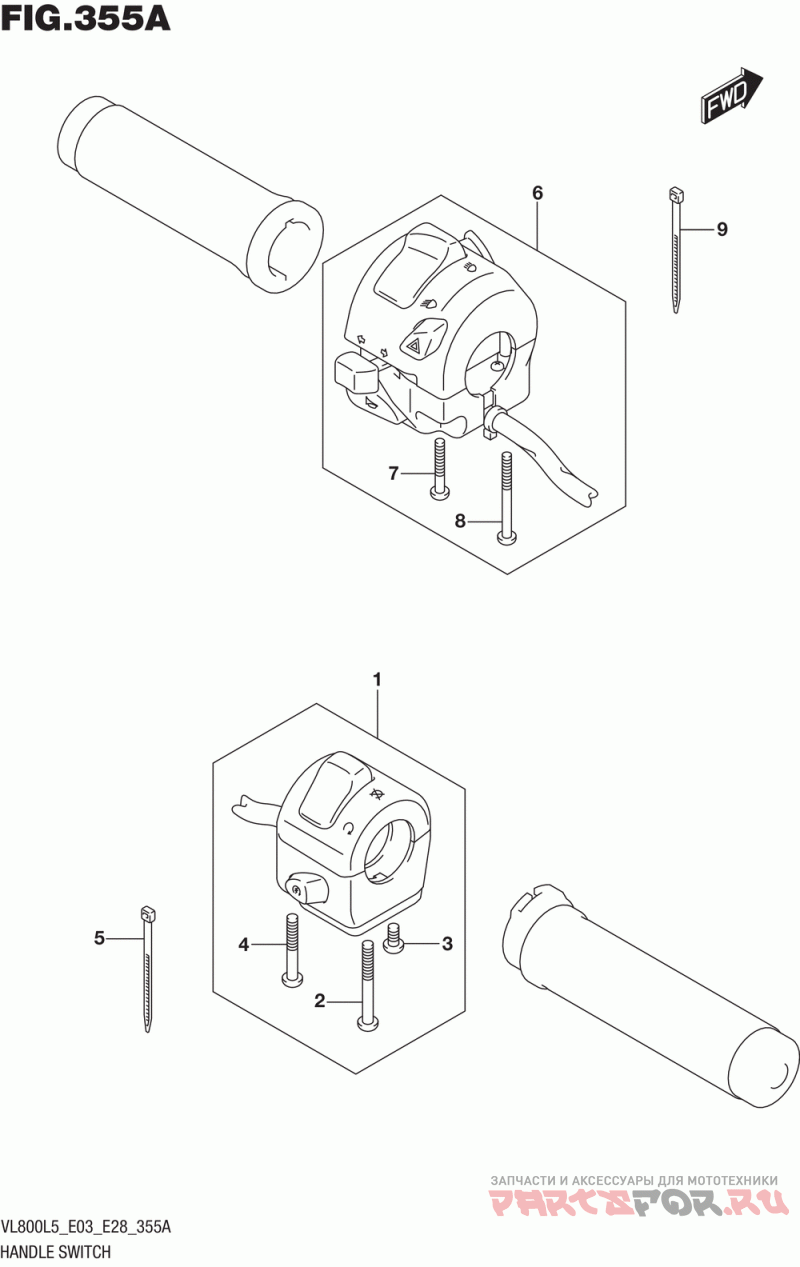 FIG.355A

FWD

6

9

7

8

1

5

4

3

2

ЗАПЧАСТИ И АКСЕССУАРЫ ДЛЯ МОТОТЕХНИКИ
PARTSFOR.RU

VL800L5_E03_E28_355A
HANDLE SWITCH