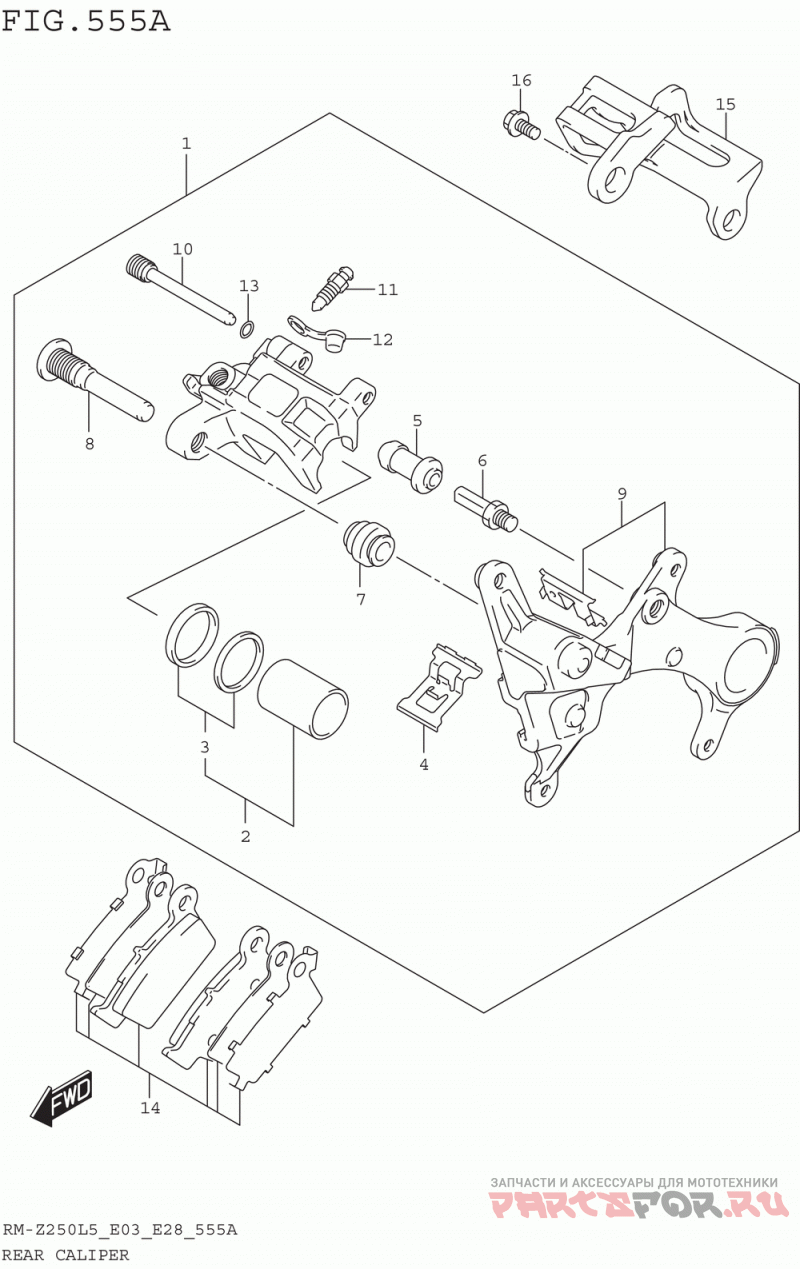 FIG.555A

16
15
1
10
13
11
12
8
5
6
9
7
3
4
2
14
FWD

ЗАПЧАСТИ И АКСЕССУАРЫ ДЛЯ МОТОТЕХНИКИ
PARTSFOR.RU

RM-Z250L5_E03_E28_555A
REAR CALIPER