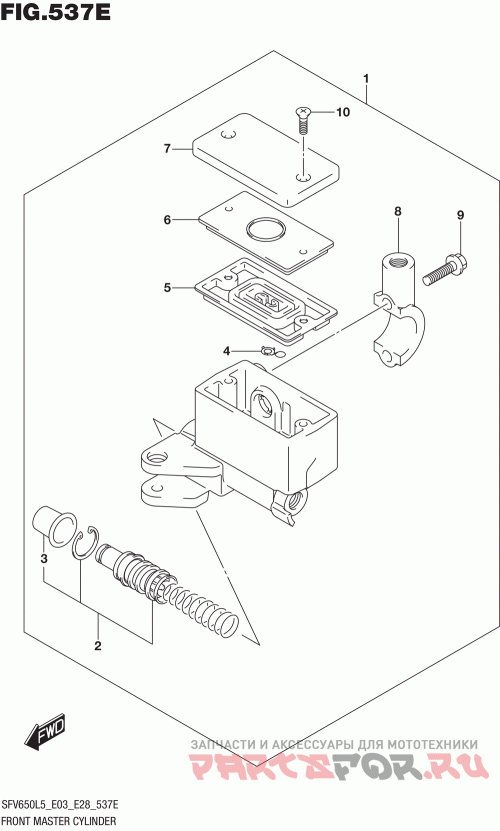 FIG.537E

1
10
7
6
8
9
5
4
3
2

FWD

ЗАПЧАСТИ И АКСЕССУАРЫ ДЛЯ МОТОТЕХНИКИ
PARTSFOR.RU

SFV650L5_E03_E28_537E
FRONT MASTER CYLINDER