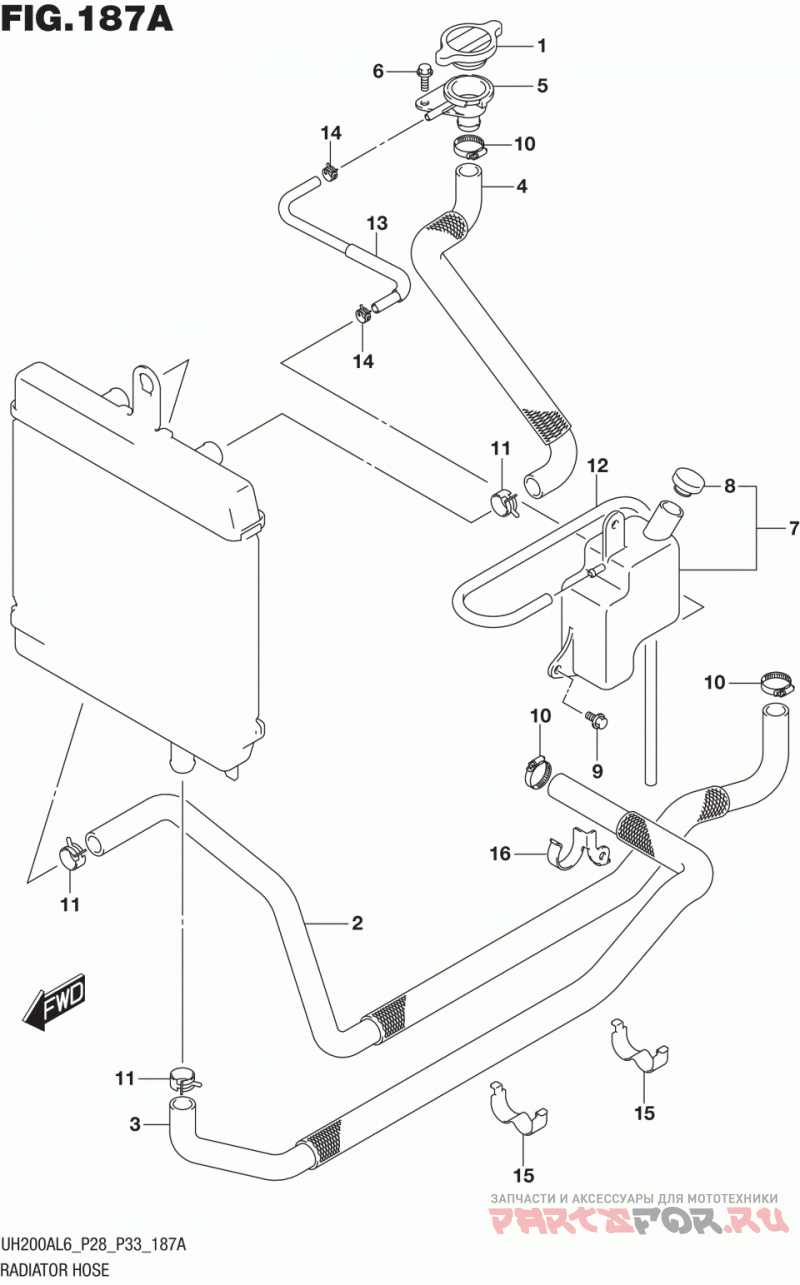 FIG.187A

1
6
5
14
10
4
13
14
11
12
8
7
10
10
9
16
11
2
FWD
11
3
15
15

ЗАПЧАСТИ И АКСЕССУАРЫ ДЛЯ МОТОТЕХНИКИ
PARTSFOR.RU

UH200AL6_P28_P33_187A
RADIATOR HOSE