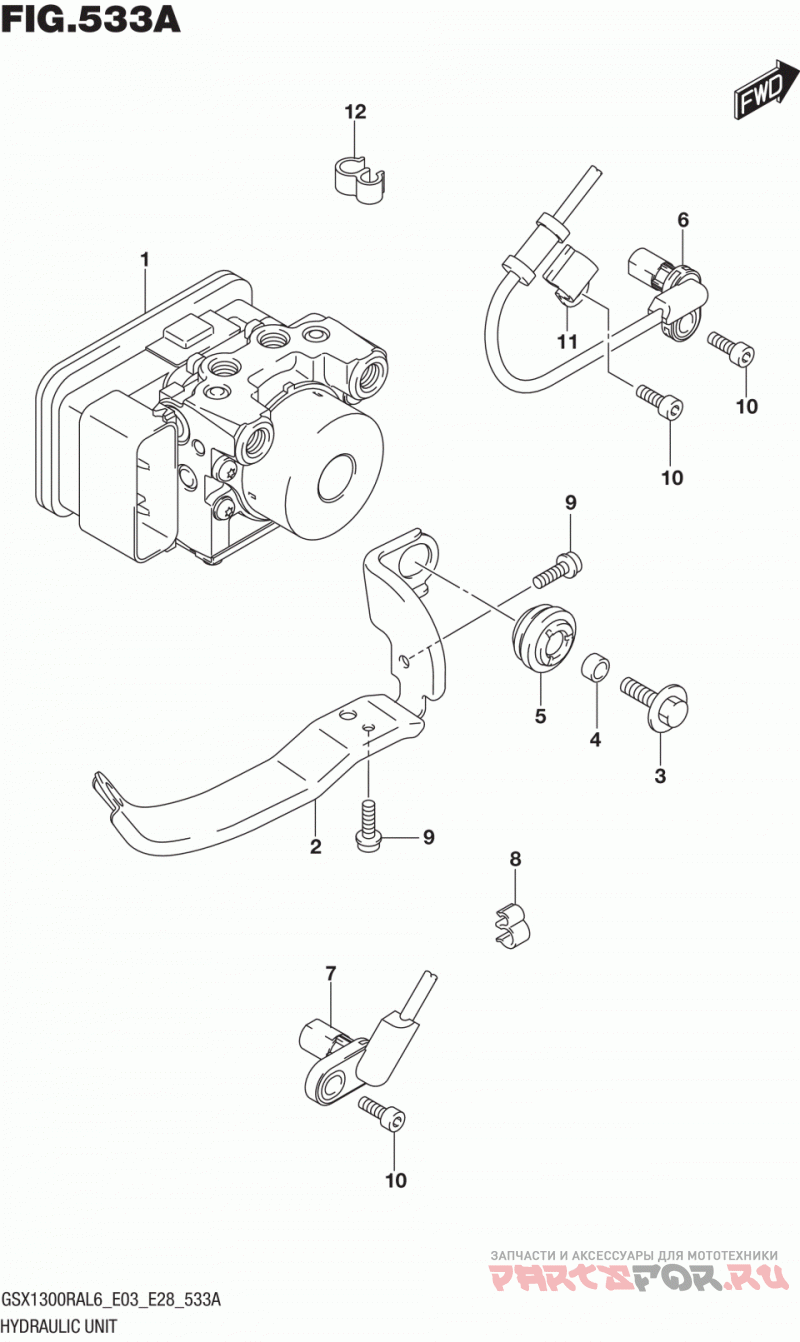 FIG.533A

FWD

12

1

6

11

10

10

9

5

4

3

2

9

8

7

10

ЗАПЧАСТИ И АКСЕССУАРЫ ДЛЯ МОТОТЕХНИКИ
PARTSFOR.RU

GSX1300RAL6_E03_E28_533A
HYDRAULIC UNIT