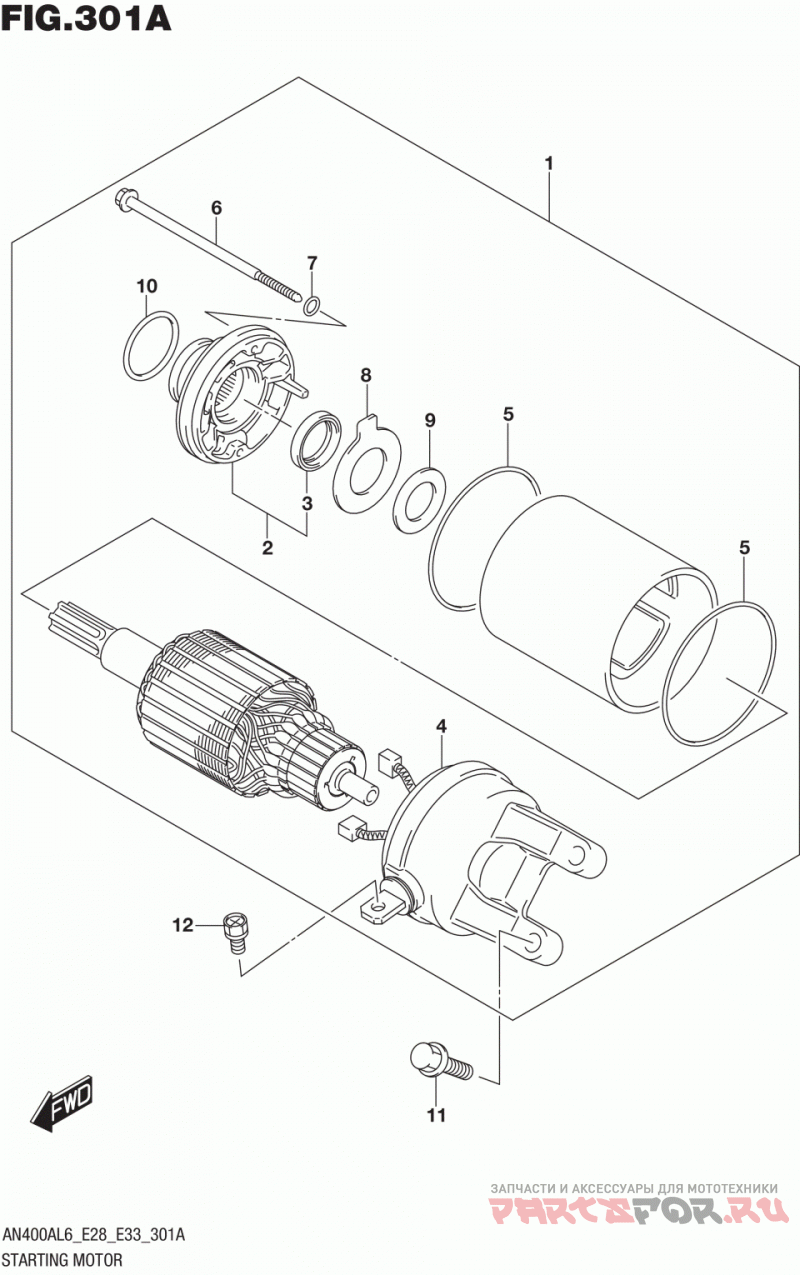 FIG.301A

1
6
7
10
8
9
5
3
2
5
4
12
11
FWD

ЗАПЧАСТИ И АКСЕССУАРЫ ДЛЯ МОТОТЕХНИКИ
PARTSFOR.RU

AN400AL6_E28_E33_301A
STARTING MOTOR