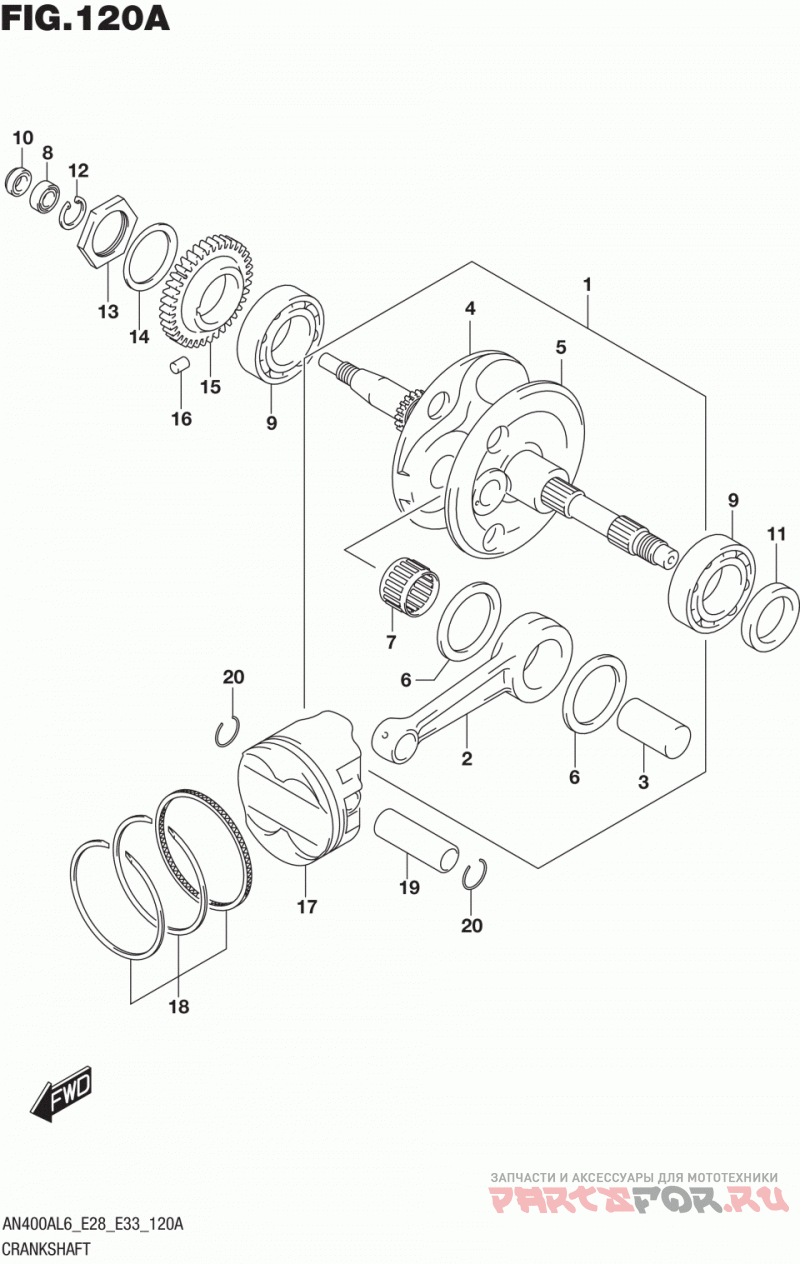 FIG.120A

10
8
12
13
14
15
16
9
1
4
5
9
11
7
6
2
6
3
20
17
19
20
18

FWD

ЗАПЧАСТИ И АКСЕССУАРЫ ДЛЯ МОТОТЕХНИКИ
PARTSFOR.RU

AN400AL6_E28_E33_120A
CRANKSHAFT