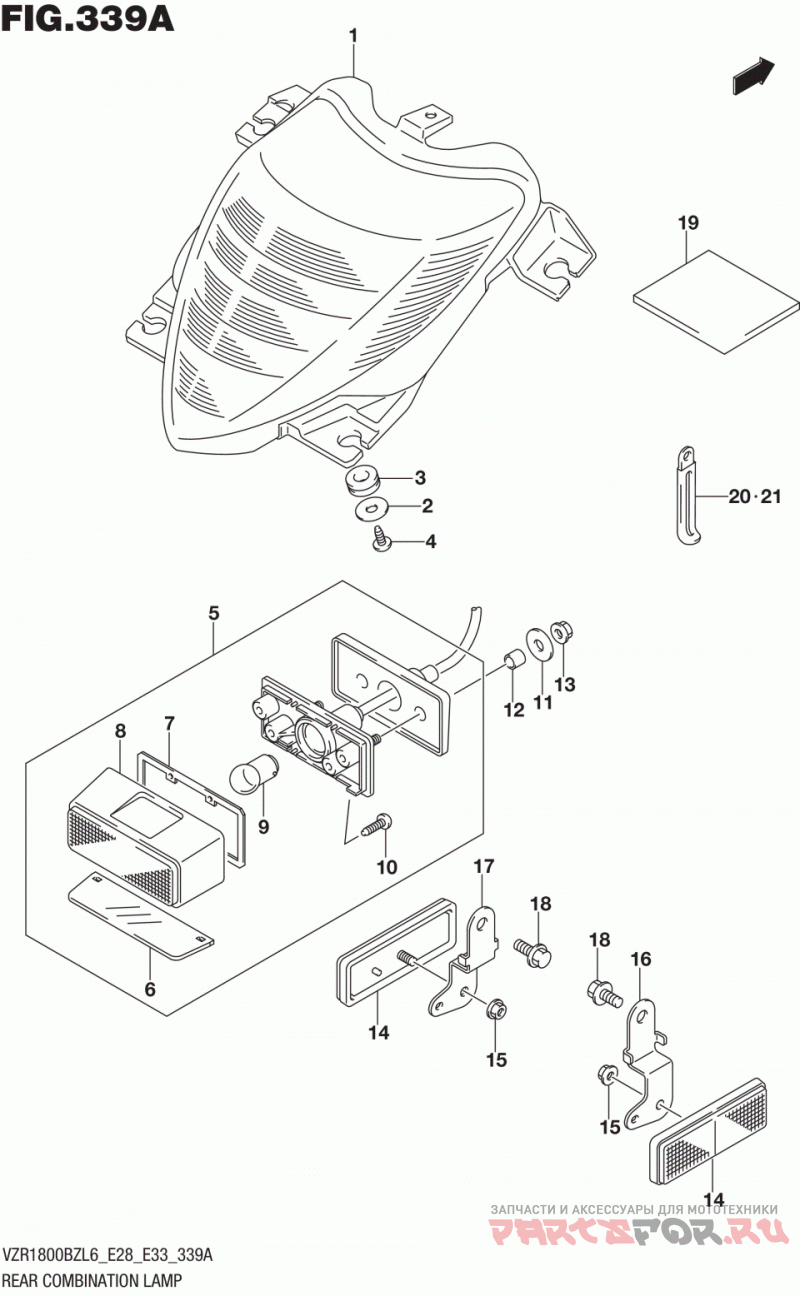 FIG.339A

1

19

3

2

4

20·21

5

12 11 13

8

7

9

10

17

18

18

16

6

14

15

15

14

ЗАПЧАСТИ И АКСЕССУАРЫ ДЛЯ МОТОТЕХНИКИ
PARTSFOR.RU

VZR1800BZL6_E28_E33_339A
REAR COMBINATION LAMP