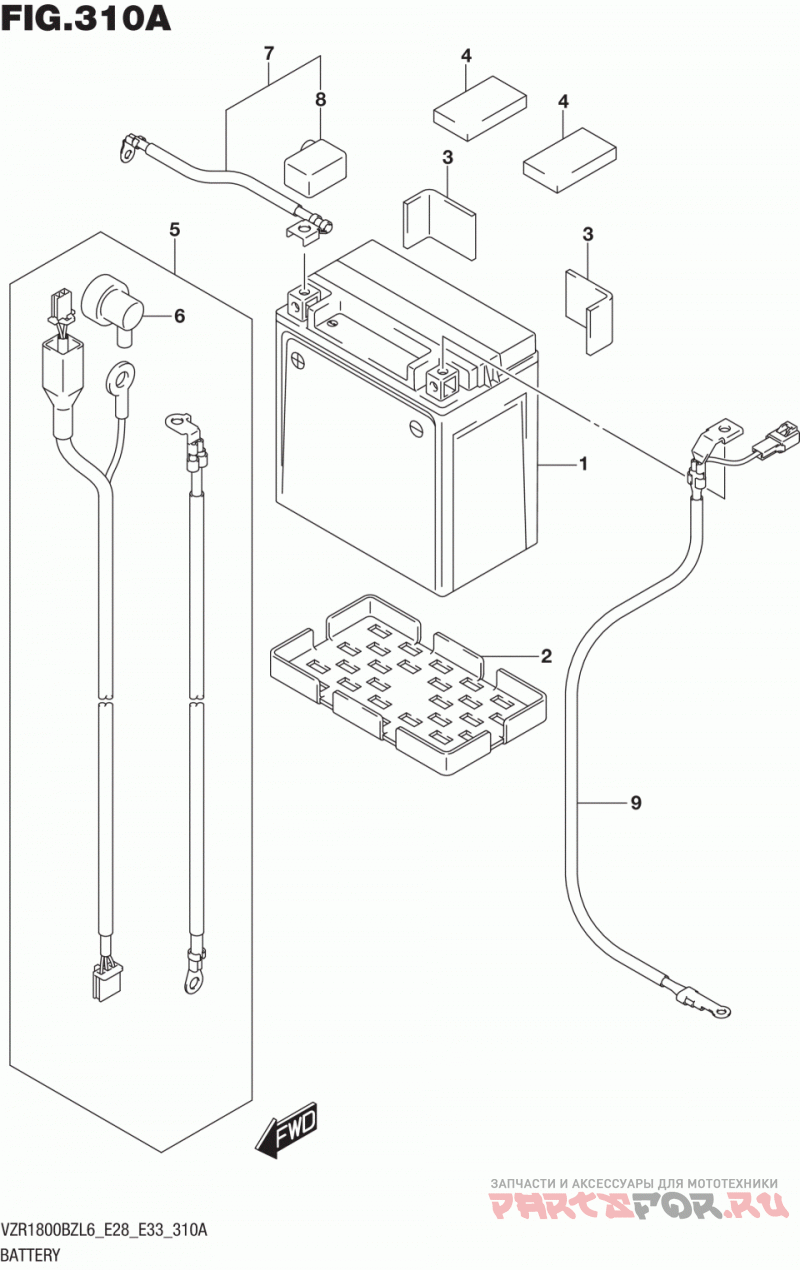 FIG.310A

7
8
4
4
3
3
5
6
1
2
9

FWD

ЗАПЧАСТИ И АКСЕССУАРЫ ДЛЯ МОТОТЕХНИКИ
PARTSFOR.RU

VZR1800BZL6_E28_E33_310A
BATTERY