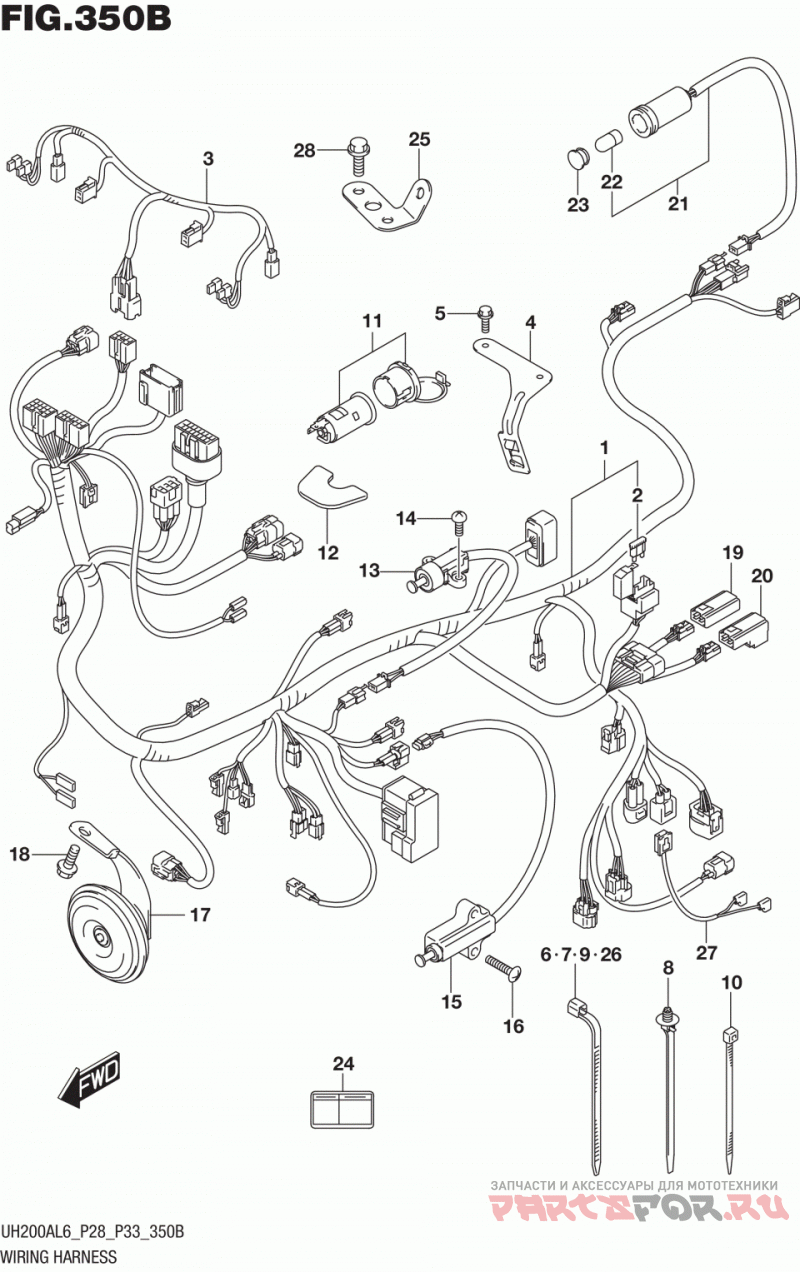 FIG.350B

3
28
25
23
22
21
11
5
4
1
2
12
14
13
19
20
18
17
15
16
6·7·9·26
8
10
27
24
FWD

ЗАПЧАСТИ И АКСЕССУАРЫ ДЛЯ МОТОТЕХНИКИ
PARTSFOR.RU

UH200AL6_P28_P33_350B
WIRING HARNESS