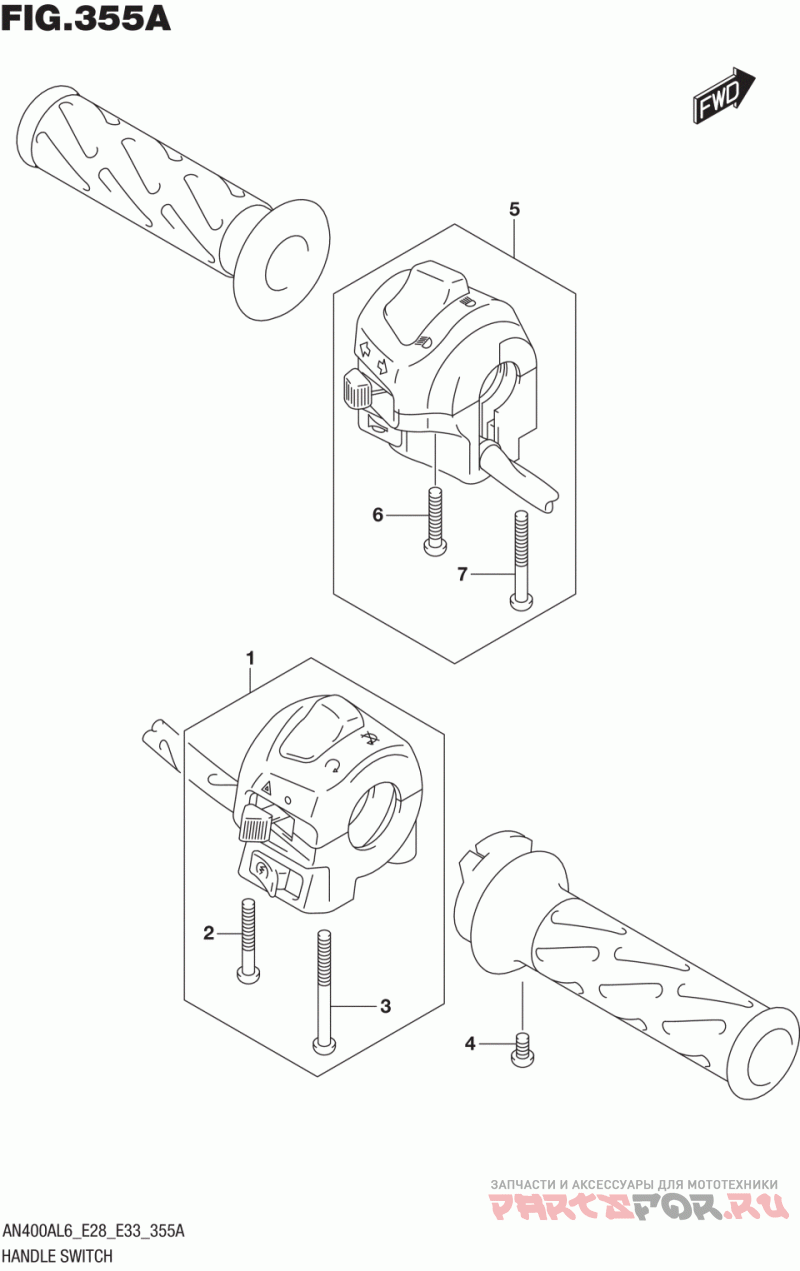 FIG.355A

FWD

5

6

7

1

2

3

4

ЗАПЧАСТИ И АКСЕССУАРЫ ДЛЯ МОТОТЕХНИКИ
PARTSFOR.RU

AN400AL6_E28_E33_355A
HANDLE SWITCH