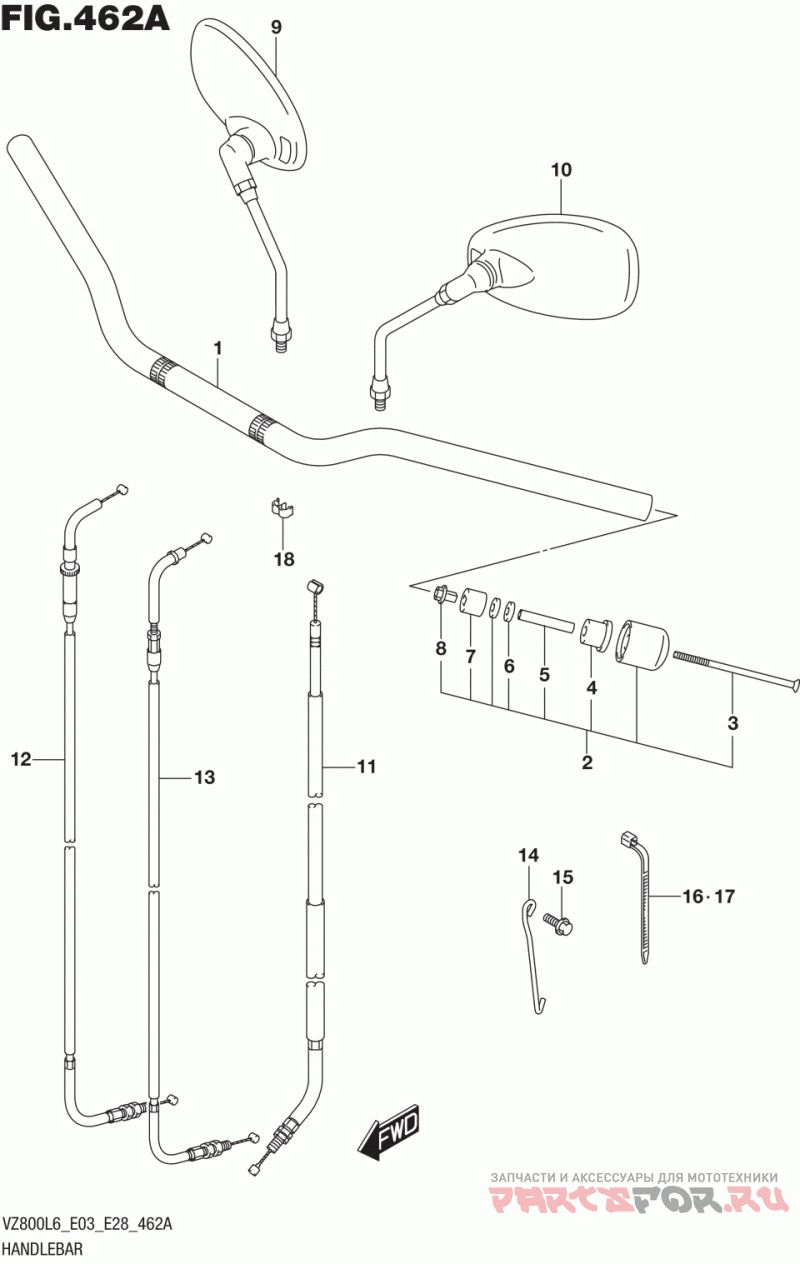 FIG.462A

9

10

1

18

8 7 6 5 4

3

2

12

13

11

14

15

16·17

FWD

ЗАПЧАСТИ И АКСЕССУАРЫ ДЛЯ МОТОТЕХНИКИ
PARTSFOR.RU

VZ800L6_E03_E28_462A
HANDLEBAR