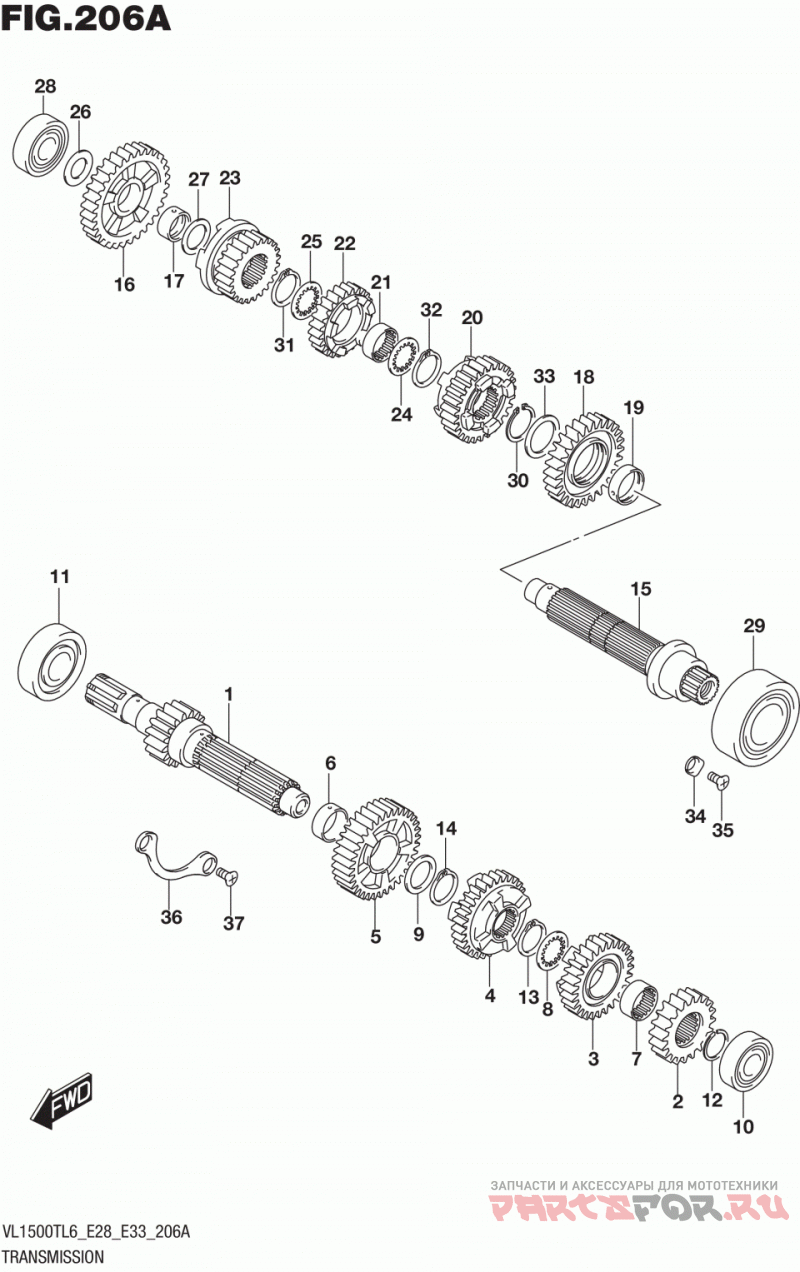 FIG.206A

28
26
27
23
16
17
25
22
21
31
32
20
24
33
18
19
30
11
15
29
1
6
34
35
14
36
37
5
9
4
13
8
3
7
2
12
10
FWD

ЗАПЧАСТИ И АКСЕССУАРЫ ДЛЯ МОТОТЕХНИКИ
PARTSFOR.RU

VL1500TL6_E28_E33_206A
TRANSMISSION