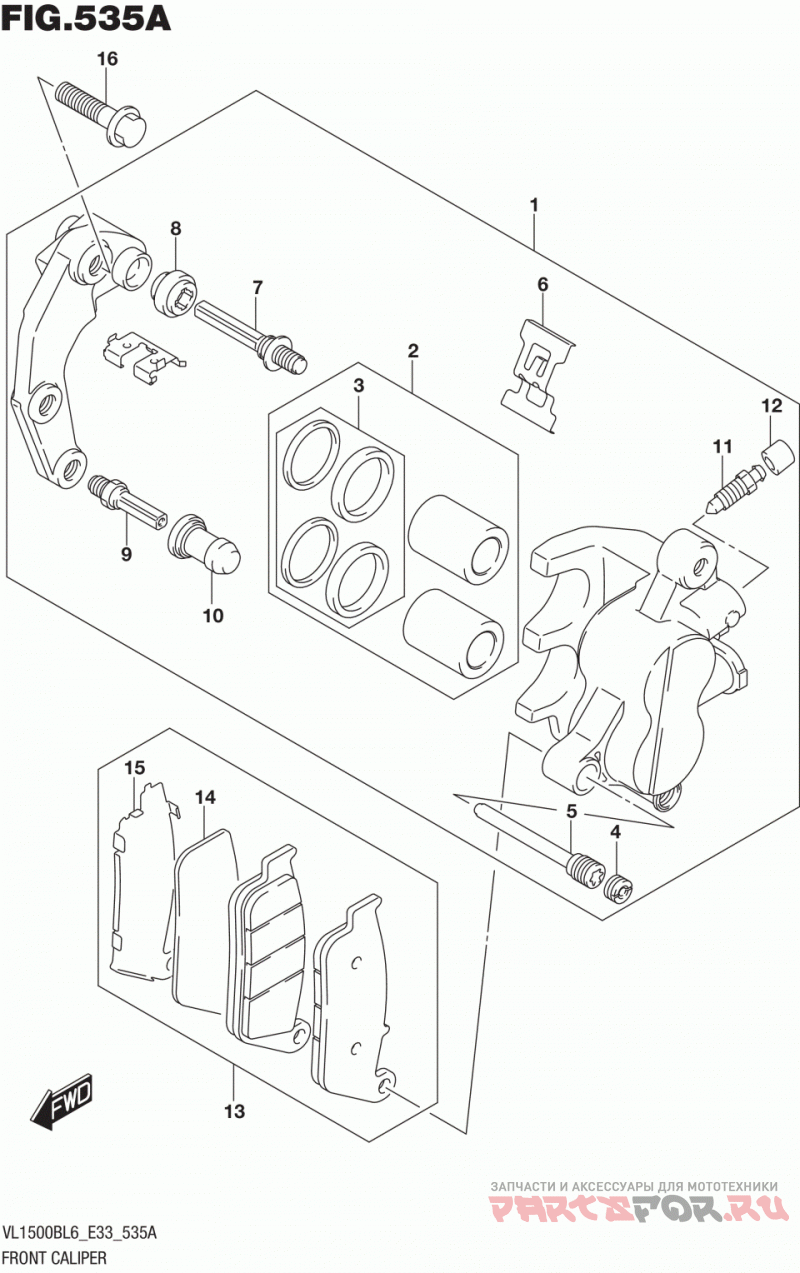 FIG.535A

16
1
8
7
6
2
3
12
11
9
10
15
14
5
4
13
FWD

ЗАПЧАСТИ И АКСЕССУАРЫ ДЛЯ МОТОТЕХНИКИ
PARTSFOR.RU

VL1500BL6_E33_535A
FRONT CALIPER