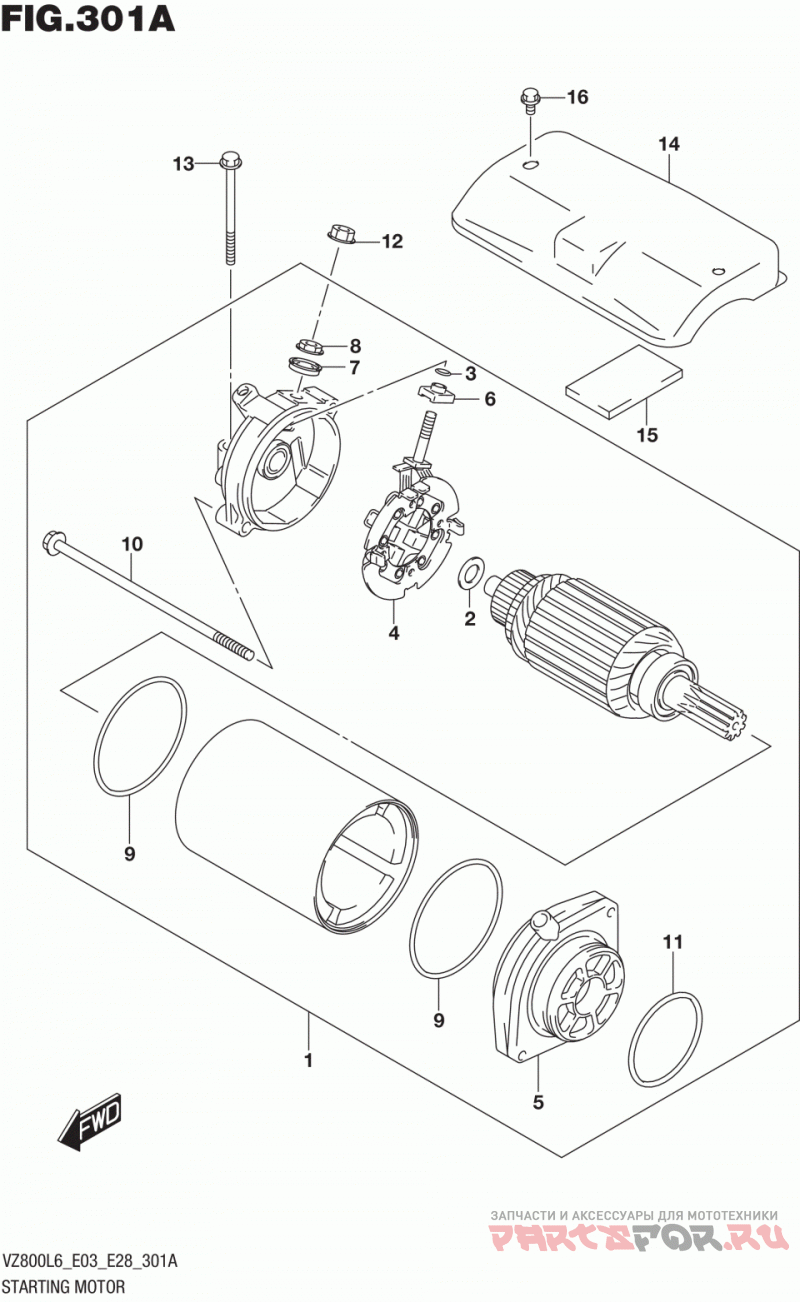 FIG.301A

16
14
13
12
8
7
3
6
15
10
4
2
9
9
11
1
5
FWD

ЗАПЧАСТИ И АКСЕССУАРЫ ДЛЯ МОТОТЕХНИКИ
PARTSFOR.RU

VZ800L6_E03_E28_301A
STARTING MOTOR