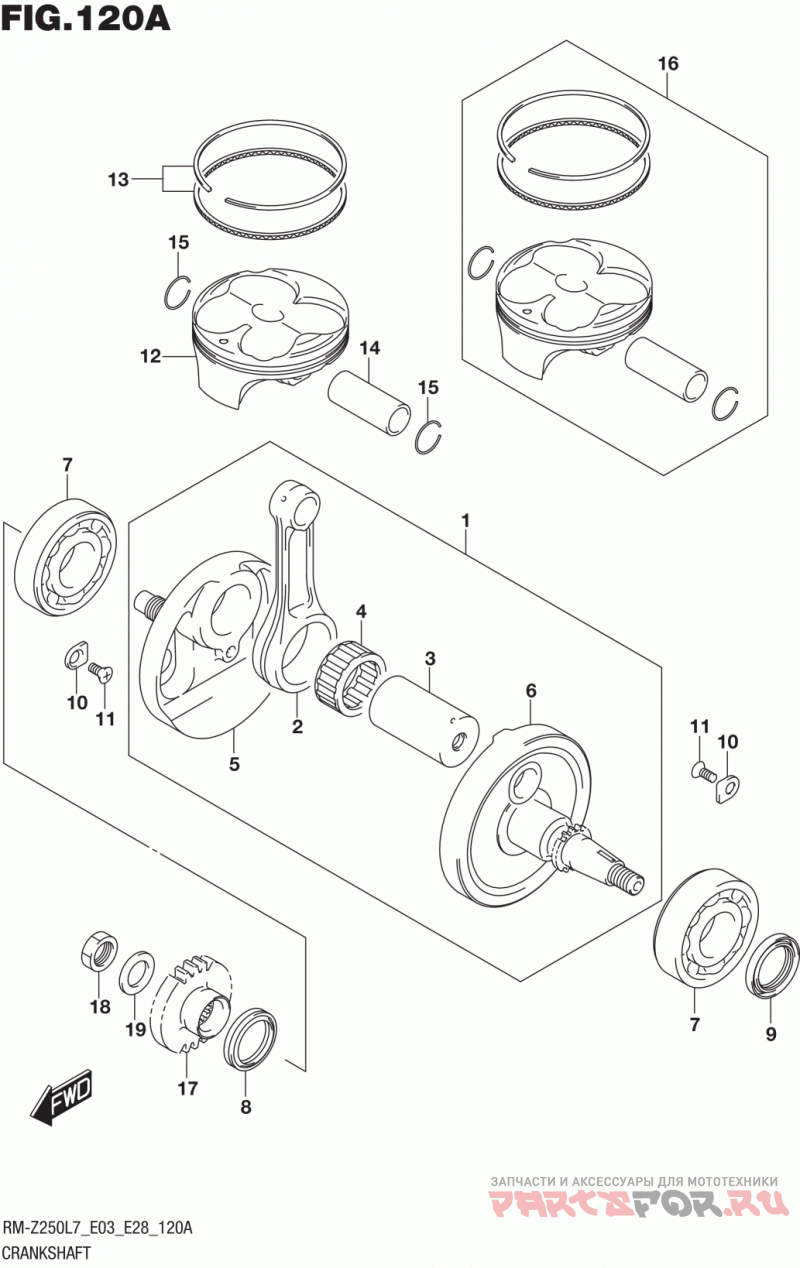 FIG.120A

16

13

15

12

14

15

7

1

4

3

6

10

11

2

5

11

10

18

19

17

8

7

9

FWD

ЗАПЧАСТИ И АКСЕССУАРЫ ДЛЯ МОТОТЕХНИКИ
PARTSFOR.RU

RM-Z250L7_E03_E28_120A
CRANKSHAFT